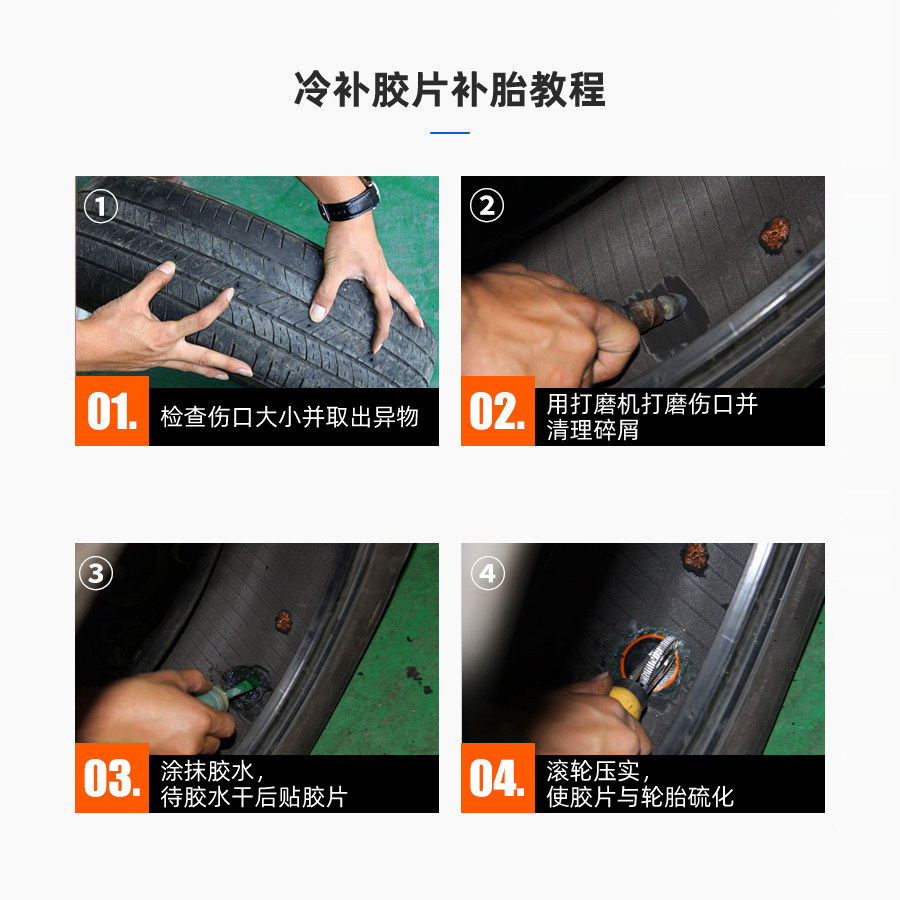 冷补胶片补胎教程

①

01. 检查伤口大小并取出异物

②

02. 用打磨机打磨伤口并清理碎屑

③

03. 涂抹胶水，待胶水干后贴胶片

④

04. 滚轮压实，使胶片与轮胎硫化