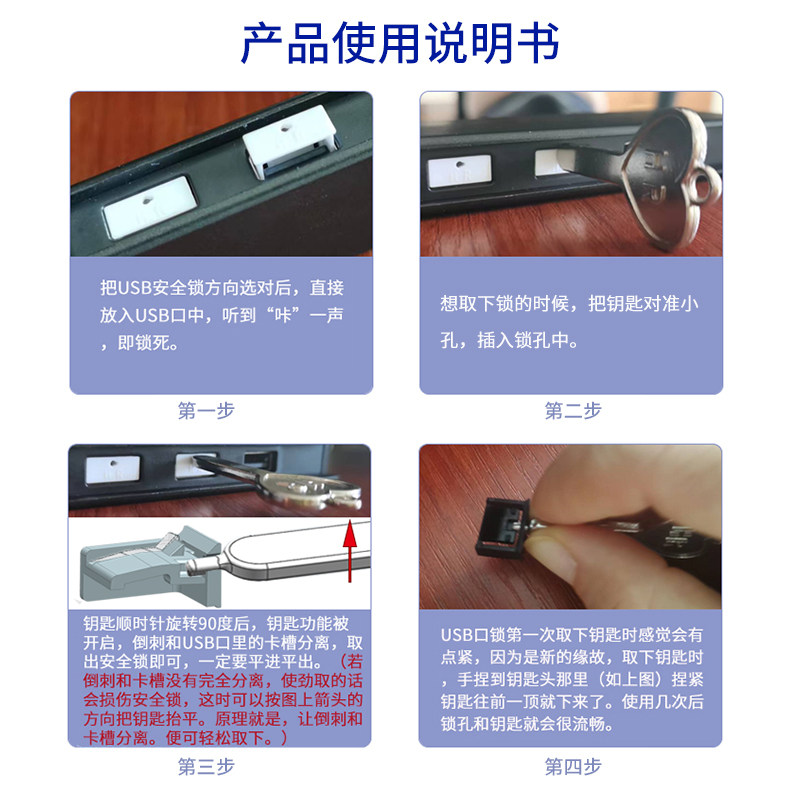 产品使用说明书

把USB安全锁方向选对后，直接放入USB口中，听到“咔”一声，即锁死。

第一步

想取下锁的时候，把钥匙对准小孔，插入锁孔中。

第二步

钥匙顺时针旋转90度后，钥匙功能被开启，倒刺和USB口里的卡槽分离，取出安全锁即可，一定要平进平出。（若倒刺和卡槽没有完全分离，使劲取的话会损伤安全锁，这时可以按图上箭头的方向把钥匙抬平。原理就是，让倒刺和卡槽分离。便可轻松取下。）

第三步

USB口锁第一次取下钥匙时感觉会有点紧，因为是新的缘故，取下钥匙时，手捏到钥匙头那里（如上图）捏紧钥匙往前一顶就下来了。使用几次后锁孔和钥匙就会很流畅。

第四步