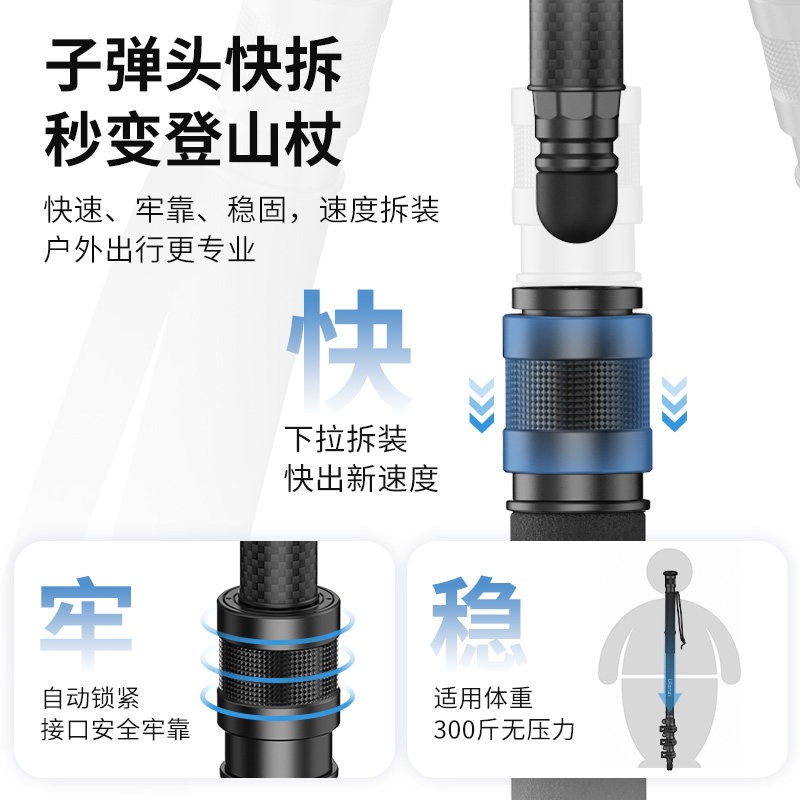 子弹头快拆
秒变登山杖

快速、牢靠、稳固，速度拆装
户外出行更专业

快

下拉拆装
快出新速度

牢

自动锁紧
接口安全牢靠

稳

适用体重
300斤无压力