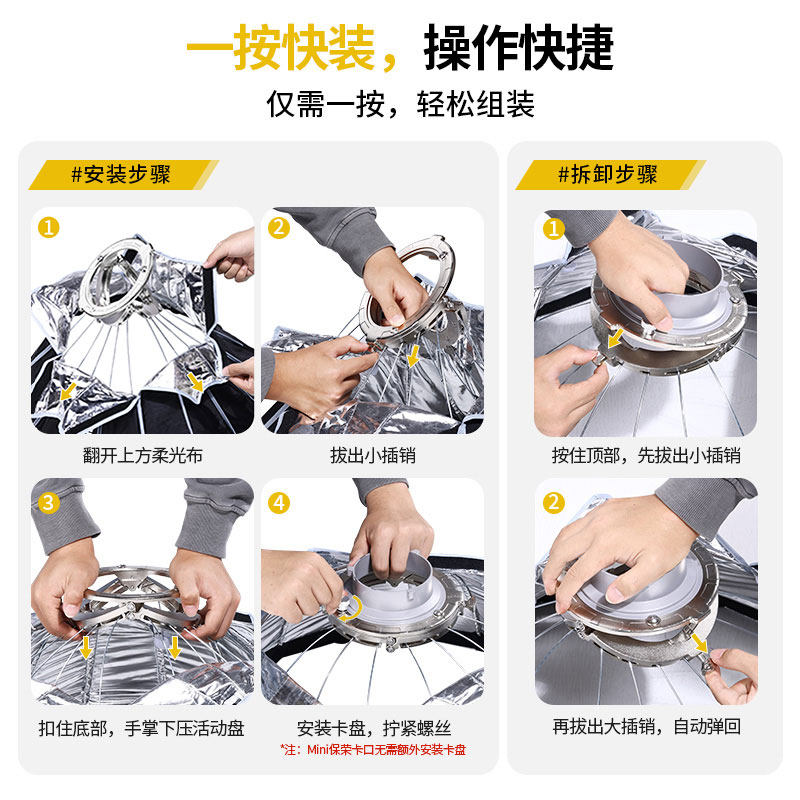 一按快装，操作快捷

仅需一按，轻松组装

#安装步骤

1

翻开上方柔光布

2

拔出小插销

3

扣住底部，手掌下压活动盘

4

安装卡盘，拧紧螺丝

*注：Mini保荣卡口无需额外安装卡盘

#拆卸步骤

1

按住顶部，先拔出小插销

2

再拔出大插销，自动弹回