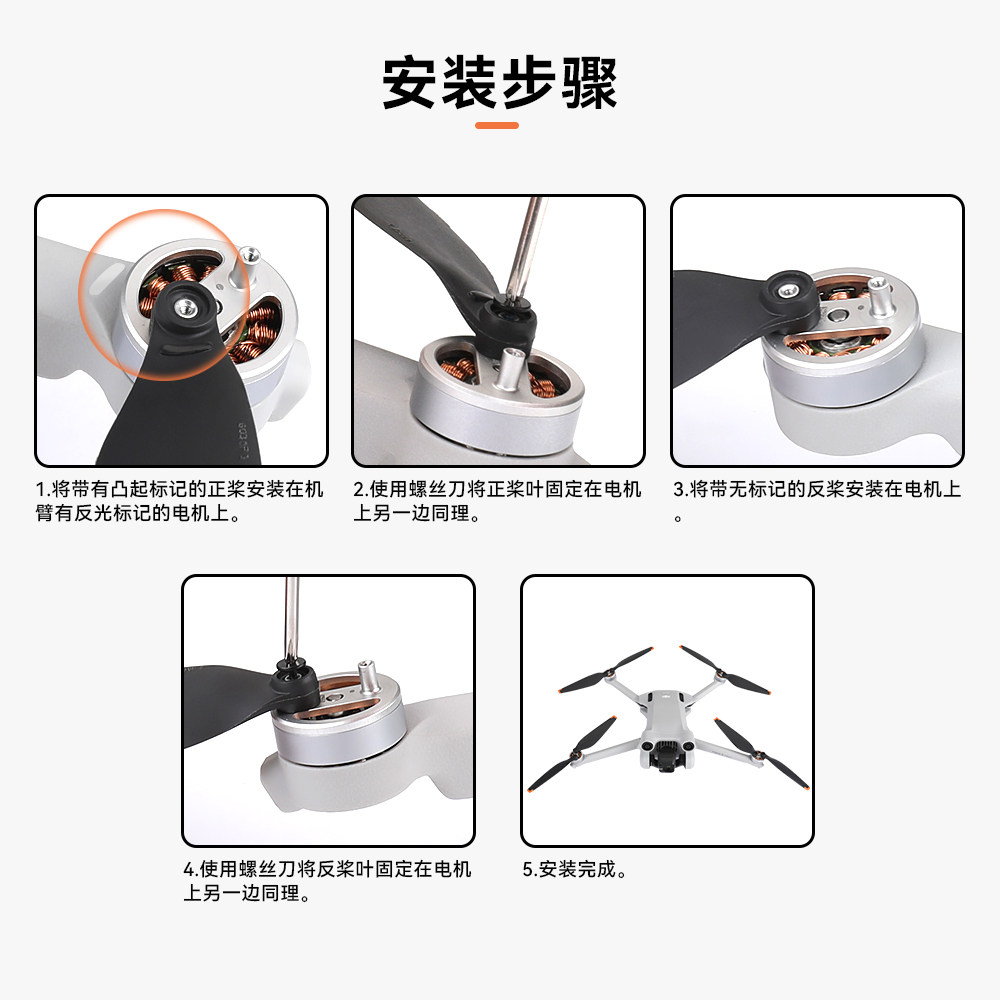 安装步骤

1.将带有凸起标记的正桨安装在机臂有反光标记的电机上。

2.使用螺丝刀将正桨叶固定在电机上另一边同理。

3.将带无标记的反桨安装在电机上。

4.使用螺丝刀将反桨叶固定在电机上另一边同理。

5.安装完成。