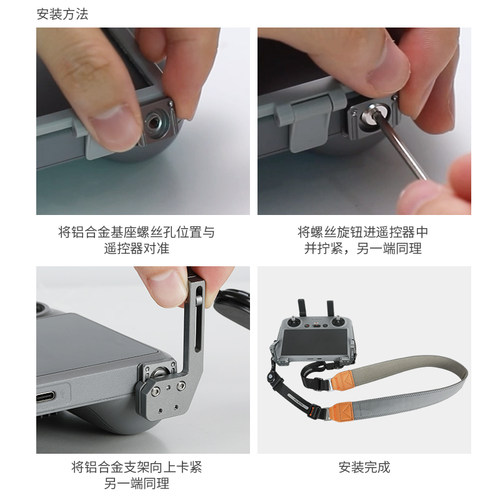 安装方法

将铝合金基座螺丝孔位置与遥控器对准

将螺丝旋钮进遥控器中并拧紧，另一端同理

将铝合金支架向上卡紧另一端同理

安装完成