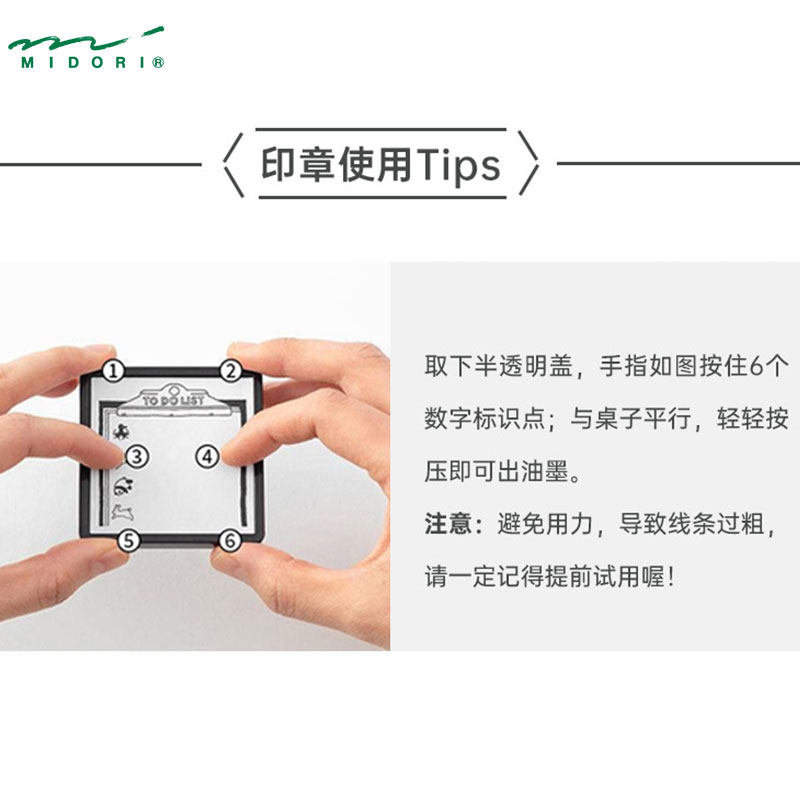 MIDORI®

印章使用Tips

①
②
TO DO LIST
③
④
⑤
⑥

取下半透明盖，手指如图按住6个数字标识点；与桌子平行，轻轻按压即可出油墨。

注意：避免用力，导致线条过粗，请一定记得提前试用喔！