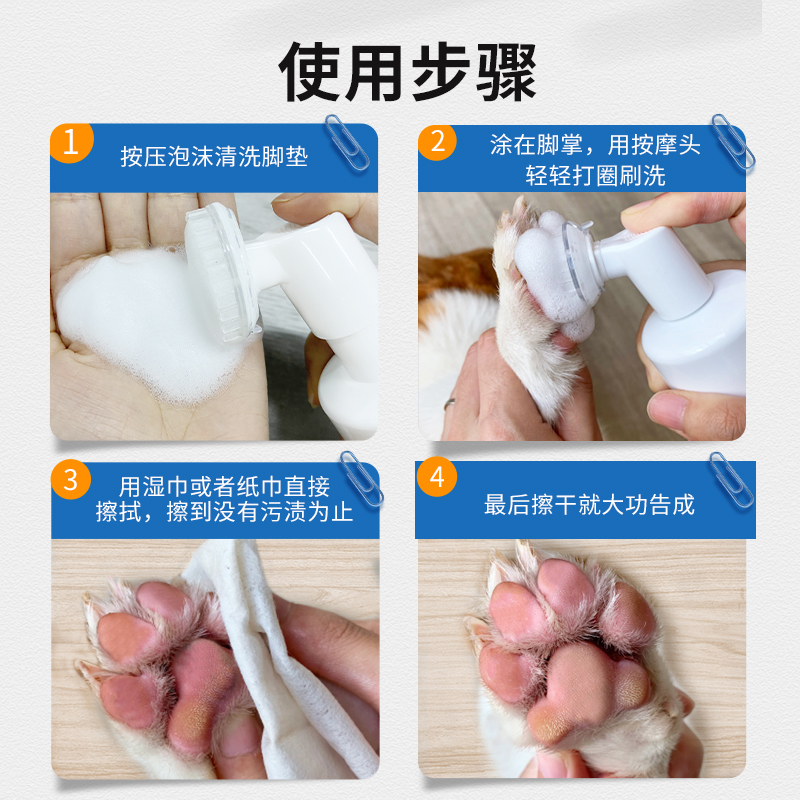 使用步骤

1
按压泡沫清洗脚垫

2
涂在脚掌，用按摩头轻轻打圈刷洗

3
用湿巾或者纸巾直接擦拭，擦到没有污渍为止

4
最后擦干就大功告成