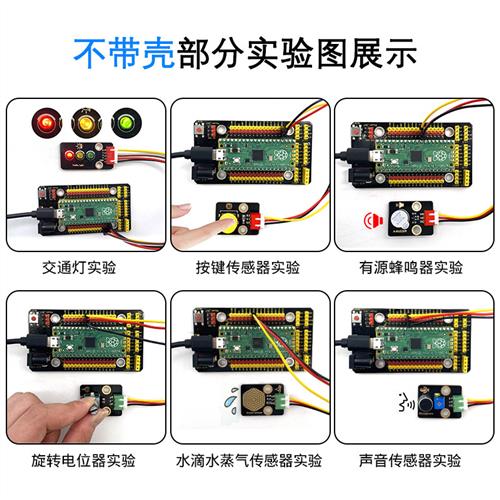 不带壳部分实验图展示

交通灯实验

按键传感器实验

有源蜂鸣器实验

旋转电位器实验

水滴水蒸气传感器实验

声音传感器实验