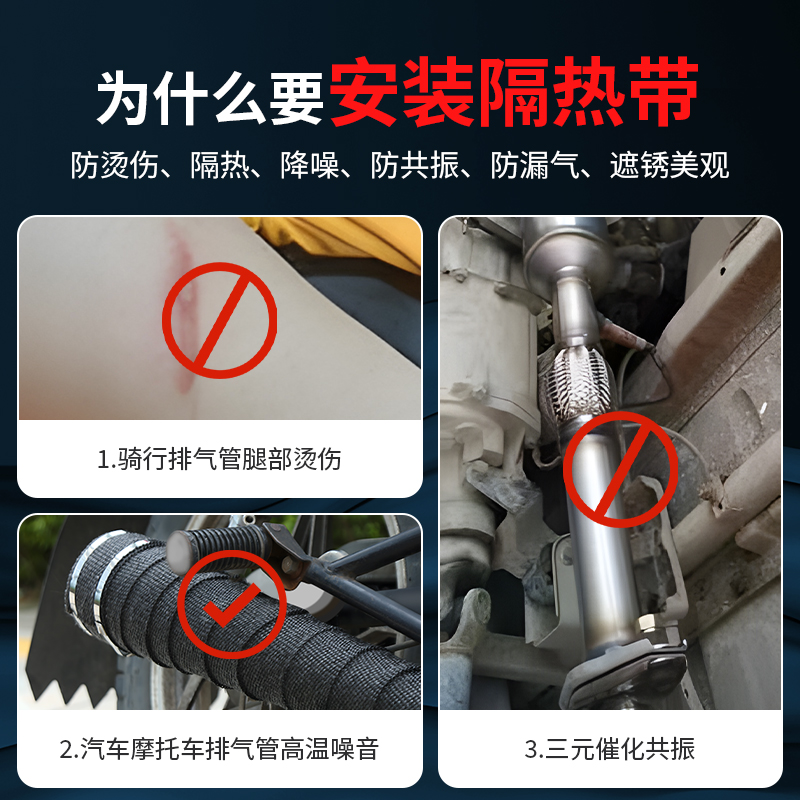 为什么要安装隔热带

防烫伤、隔热、降噪、防共振、防漏气、遮锈美观

1.骑行排气管腿部烫伤

2.汽车摩托车排气管高温噪音

3.三元催化共振