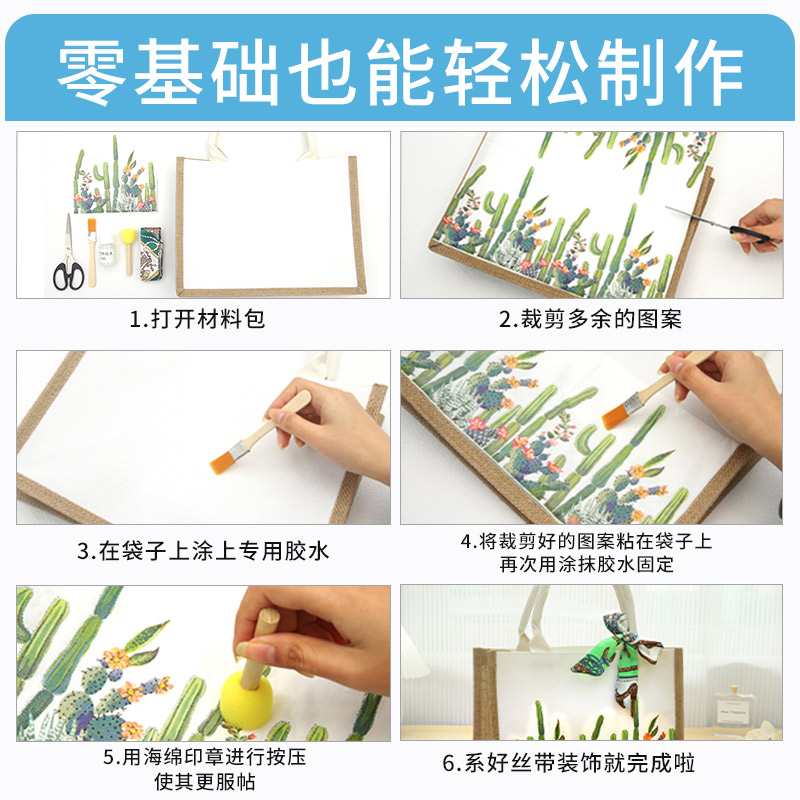 零基础也能轻松制作

1.打开材料包

2.裁剪多余的图案

3.在袋子上涂上专用胶水

4.将裁剪好的图案粘在袋子上
再次用涂抹胶水固定

5.用海绵印章进行按压
使其更服帖

6.系好丝带装饰就完成啦