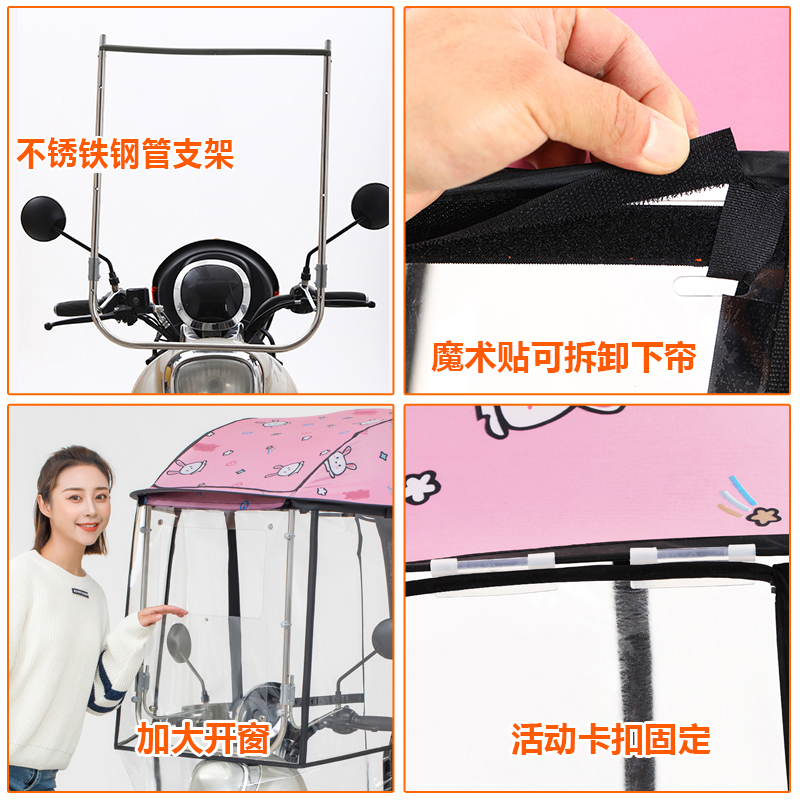 不锈铁钢管支架

魔术贴可拆卸下帘

加大开窗

活动卡扣固定