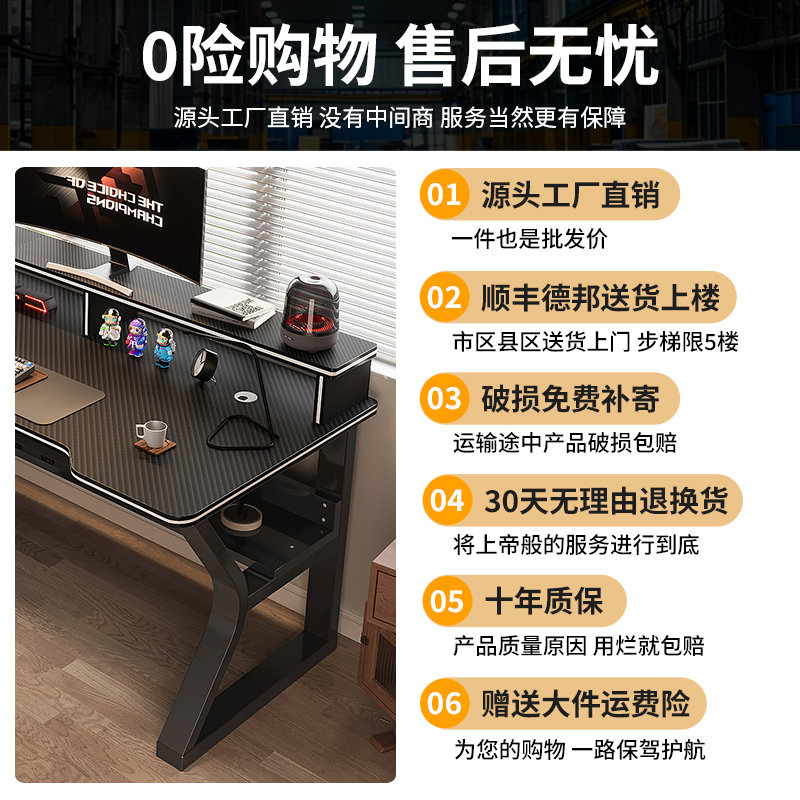 0险购物 售后无忧

源头工厂直销 没有中间商 服务当然更有保障

THE CHOICE OF CHAMPIONS

01 源头工厂直销

一件也是批发价

02 顺丰德邦送货上楼

市区县区送货上门 步梯限5楼

03 破损免费补寄

运输途中产品破损包赔

04 30天无理由退换货

将上帝般的服务进行到底

05 十年质保

产品质量原因 用烂就包赔

06 赠送大件运费险

为您的购物 一路保驾护航