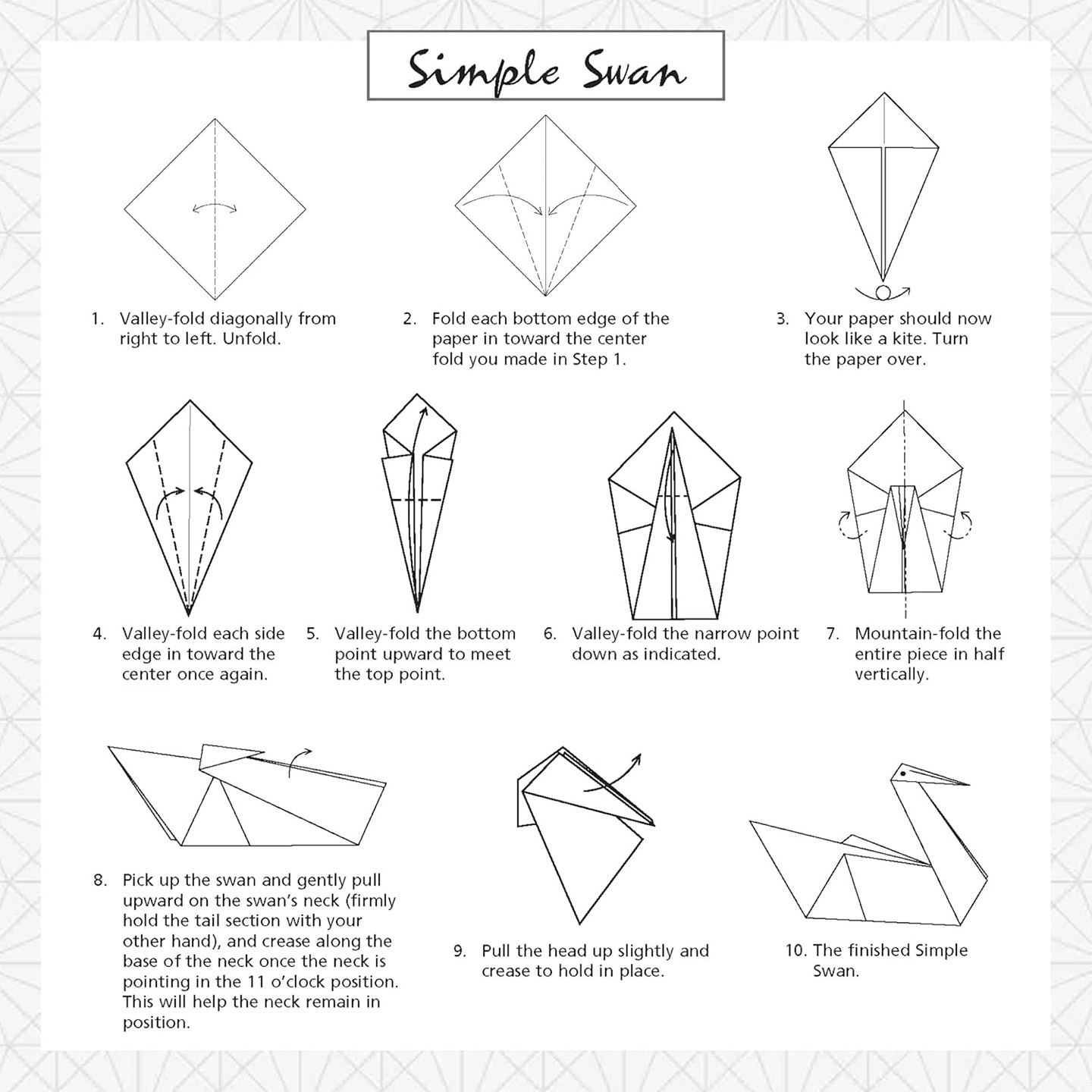 Simple Swan

1. Valley-fold diagonally from right to left. Unfold.

2. Fold each bottom edge of the paper in toward the center fold you made in Step 1.

3. Your paper should now look like a kite. Turn the paper over.

4. Valley-fold each side edge in toward the center once again.

5. Valley-fold the bottom point upward to meet the top point.

6. Valley-fold the narrow point down as indicated.

7. Mountain-fold the entire piece in half vertically.

8. Pick up the swan and gently pull upward on the swan's neck (firmly hold the tail section with your other hand), and crease along the base of the neck once the neck is pointing in the 11 o'clock position. This will help the neck remain in position.

9. Pull the head up slightly and crease to hold in place.

10. The finished Simple Swan.