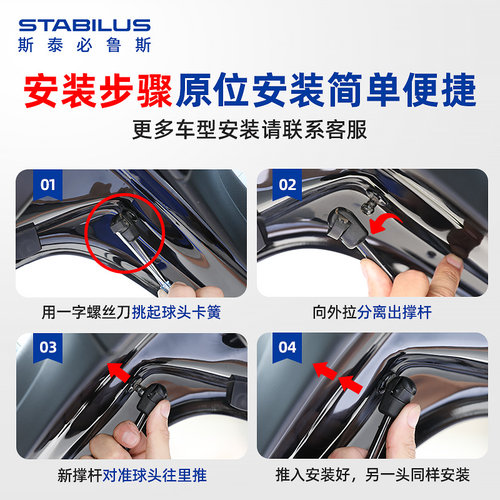 STABILUS
斯泰必鲁斯

安装步骤原位安装简单便捷

更多车型安装请联系客服

01

用一字螺丝刀挑起球头卡簧

02

向外拉分离出撑杆

03

新撑杆对准球头往里推

04

推入安装好，另一头同样安装