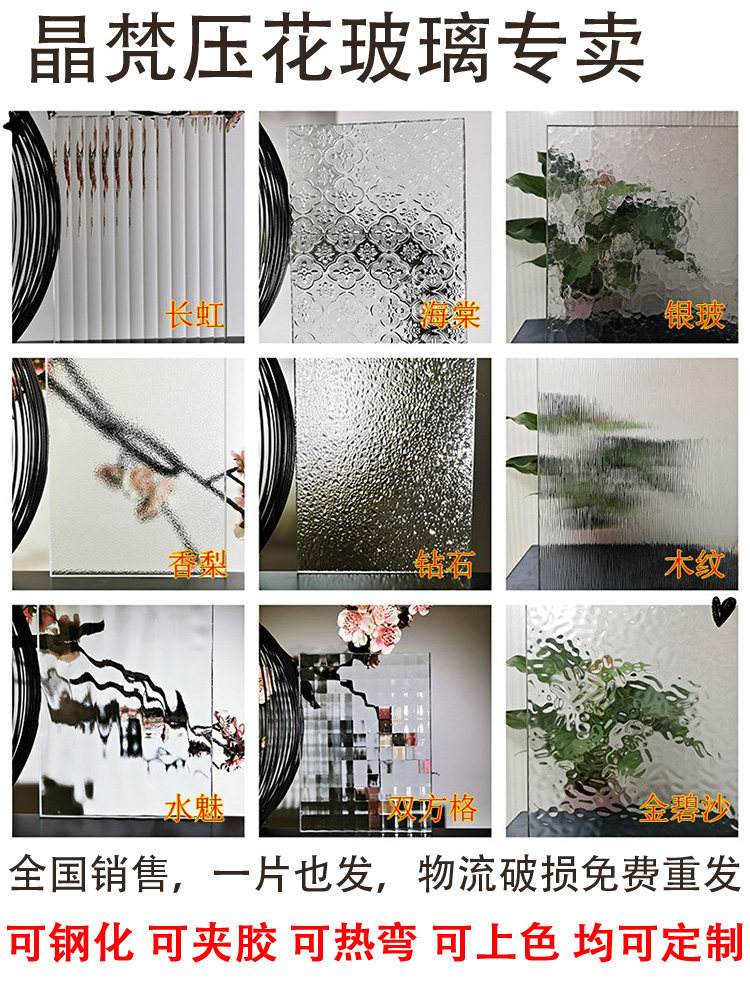 晶梵压花玻璃专卖

长虹

海棠

银玻

香梨

钻石

木纹

水魅

双方格

金碧沙

全国销售，一片也发，物流破损免费重发

可钢化 可夹胶 可热弯 可上色 均可定制