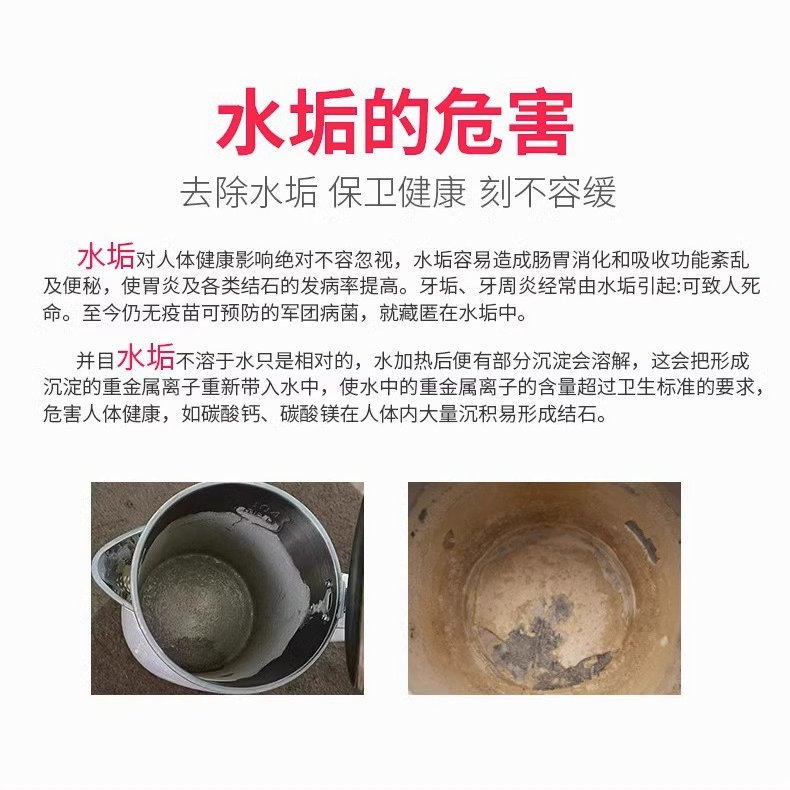 水垢的危害

去除水垢 保卫健康 刻不容缓

水垢对人体健康影响绝对不容忽视，水垢容易造成肠胃消化和吸收功能紊乱及便秘，使胃炎及各类结石的发病率提高。牙垢、牙周炎经常由水垢引起:可致人死命。至今仍无疫苗可预防的军团病菌，就藏匿在水垢中。

并目水垢不溶于水只是相对的，水加热后便有部分沉淀会溶解，这会把形成沉淀的重金属离子重新带入水中，使水中的重金属离子的含量超过卫生标准的要求，危害人体健康，如碳酸钙、碳酸镁在人体内大量沉积易形成结石。