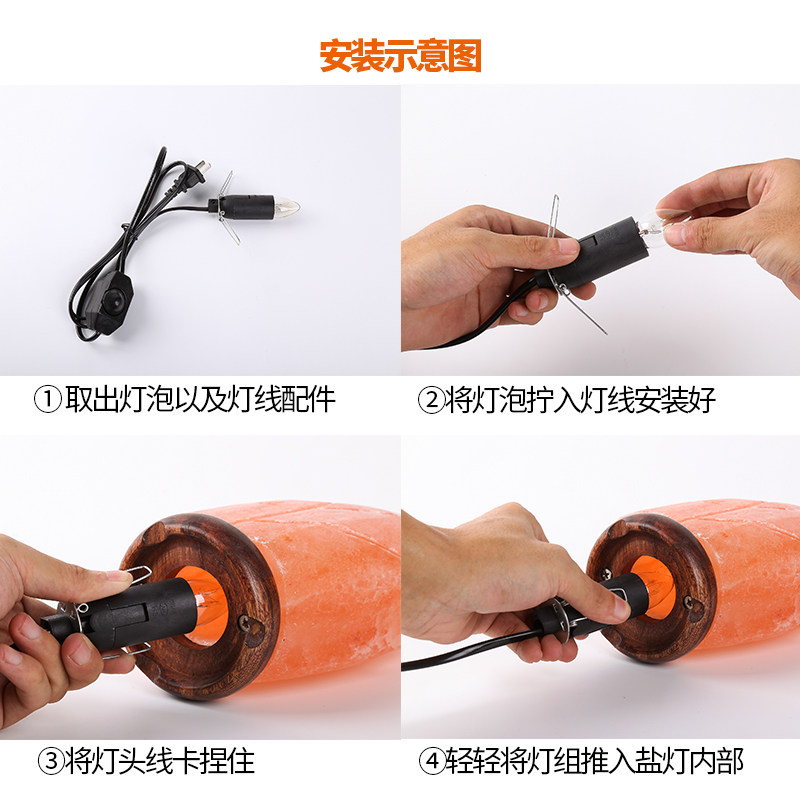 安装示意图

①取出灯泡以及灯线配件

②将灯泡拧入灯线安装好

③将灯头线卡捏住

④轻轻将灯组推入盐灯内部