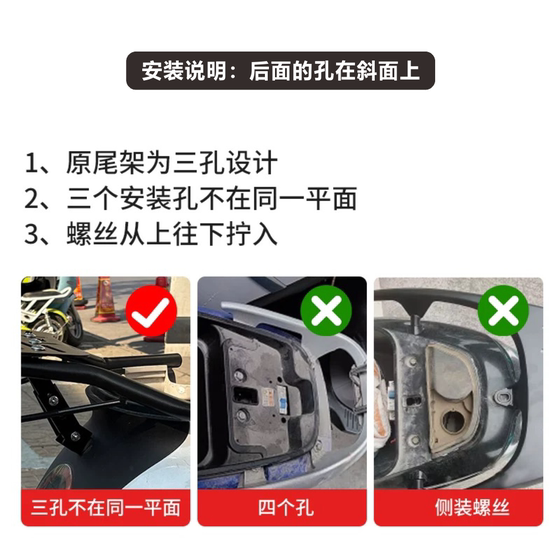 安装说明：后面的孔在斜面上

1、原尾架为三孔设计
2、三个安装孔不在同一平面
3、螺丝从上往下拧入

三孔不在同一平面

四个孔

侧装螺丝