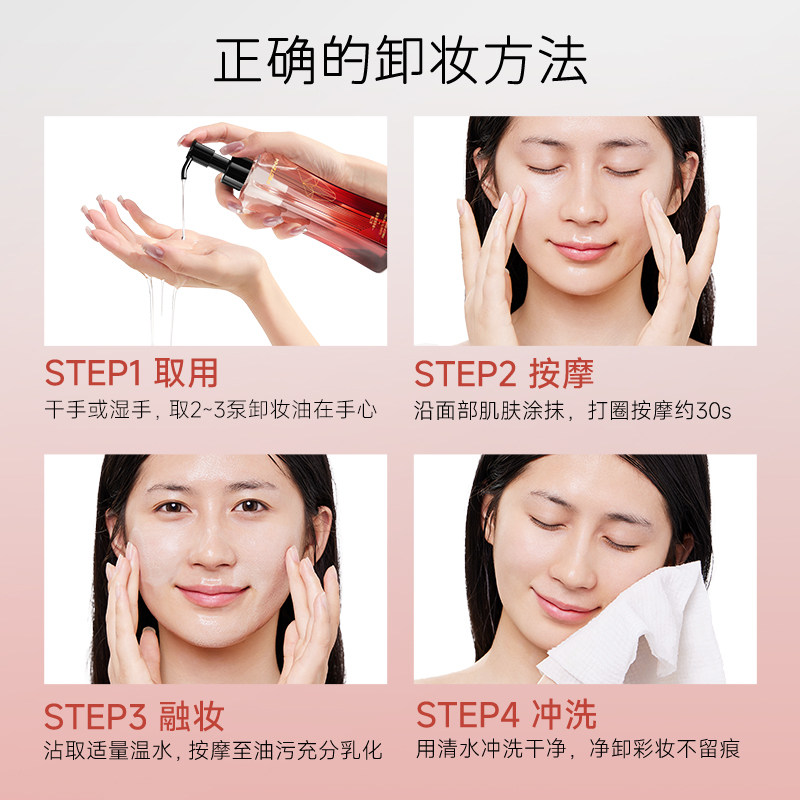 正确的卸妆方法

STEP1 取用
干手或湿手，取2~3泵卸妆油在手心

STEP2 按摩
沿面部肌肤涂抹，打圈按摩约30s

STEP3 融妆
沾取适量温水，按摩至油污充分乳化

STEP4 冲洗
用清水冲洗干净，净卸彩妆不留痕