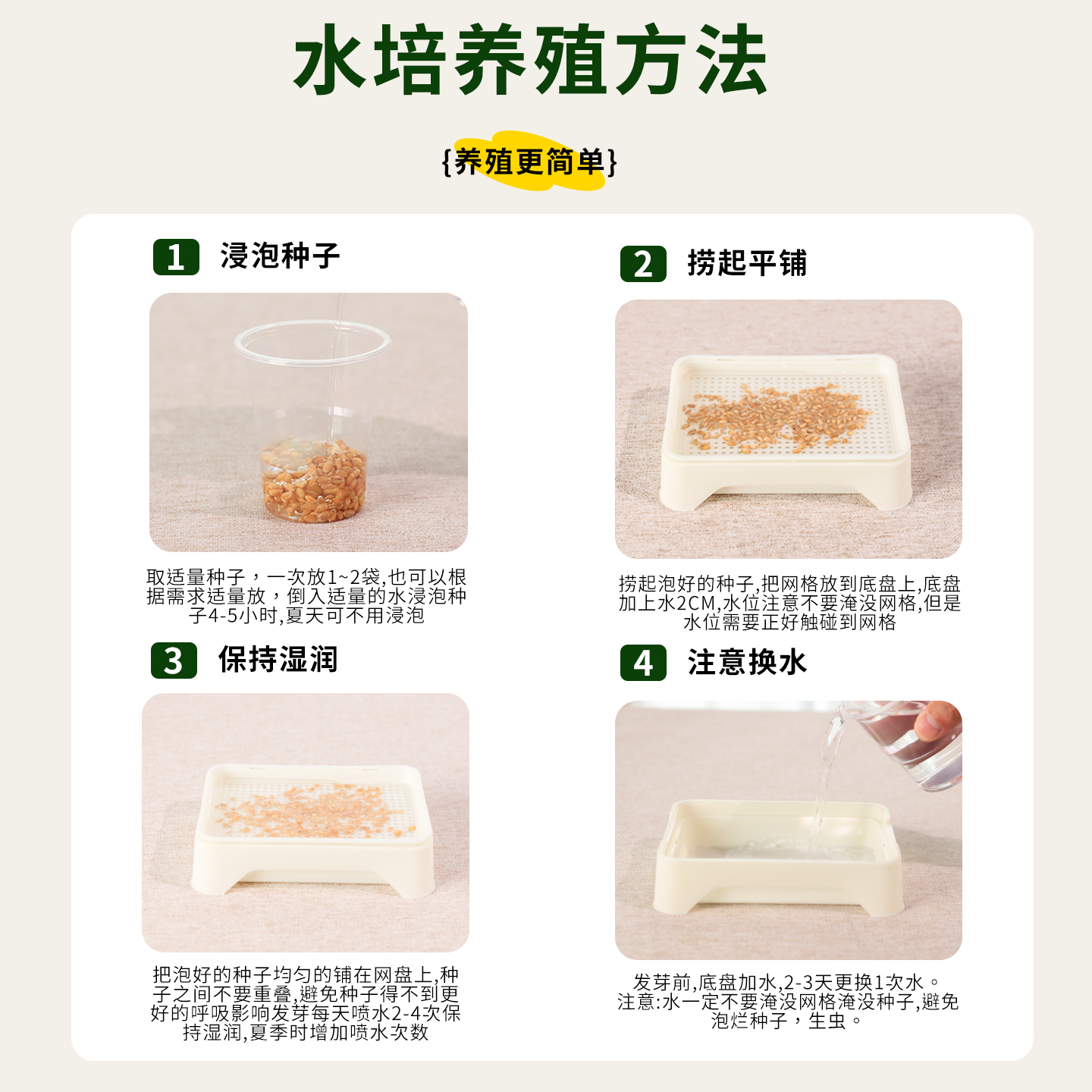 水培养殖方法

{养殖更简单}

1 浸泡种子

取适量种子，一次放1~2袋,也可以根据需求适量放，倒入适量的水浸泡种子4-5小时,夏天可不用浸泡

2 捞起平铺

捞起泡好的种子,把网格放到底盘上,底盘加上水2CM,水位注意不要淹没网格,但是水位需要正好触碰到网格

3 保持湿润

把泡好的种子均匀的铺在网盘上,种子之间不要重叠,避免种子得不到更好的呼吸影响发芽每天喷水2-4次保持湿润,夏季时增加喷水次数

4 注意换水

发芽前,底盘加水,2-3天更换1次水。
注意:水一定不要淹没网格淹没种子,避免泡烂种子，生虫。