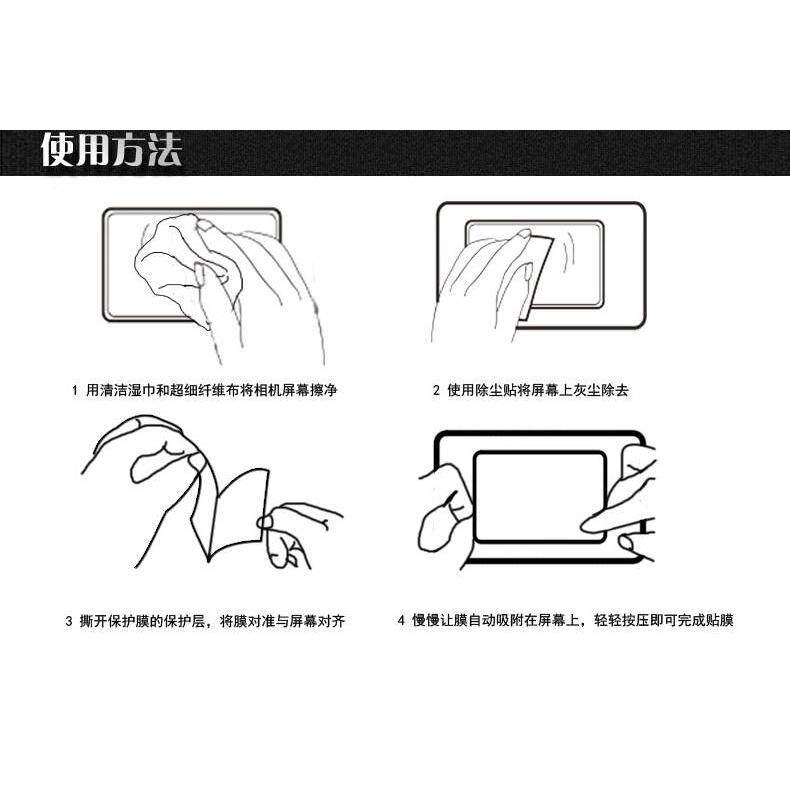 使用方法

1 用清洁湿巾和超细纤维布将相机屏幕擦净

2 使用除尘贴将屏幕上灰尘除去

3 撕开保护膜的保护层，将膜对准与屏幕对齐

4 慢慢让膜自动吸附在屏幕上，轻轻按压即可完成贴膜