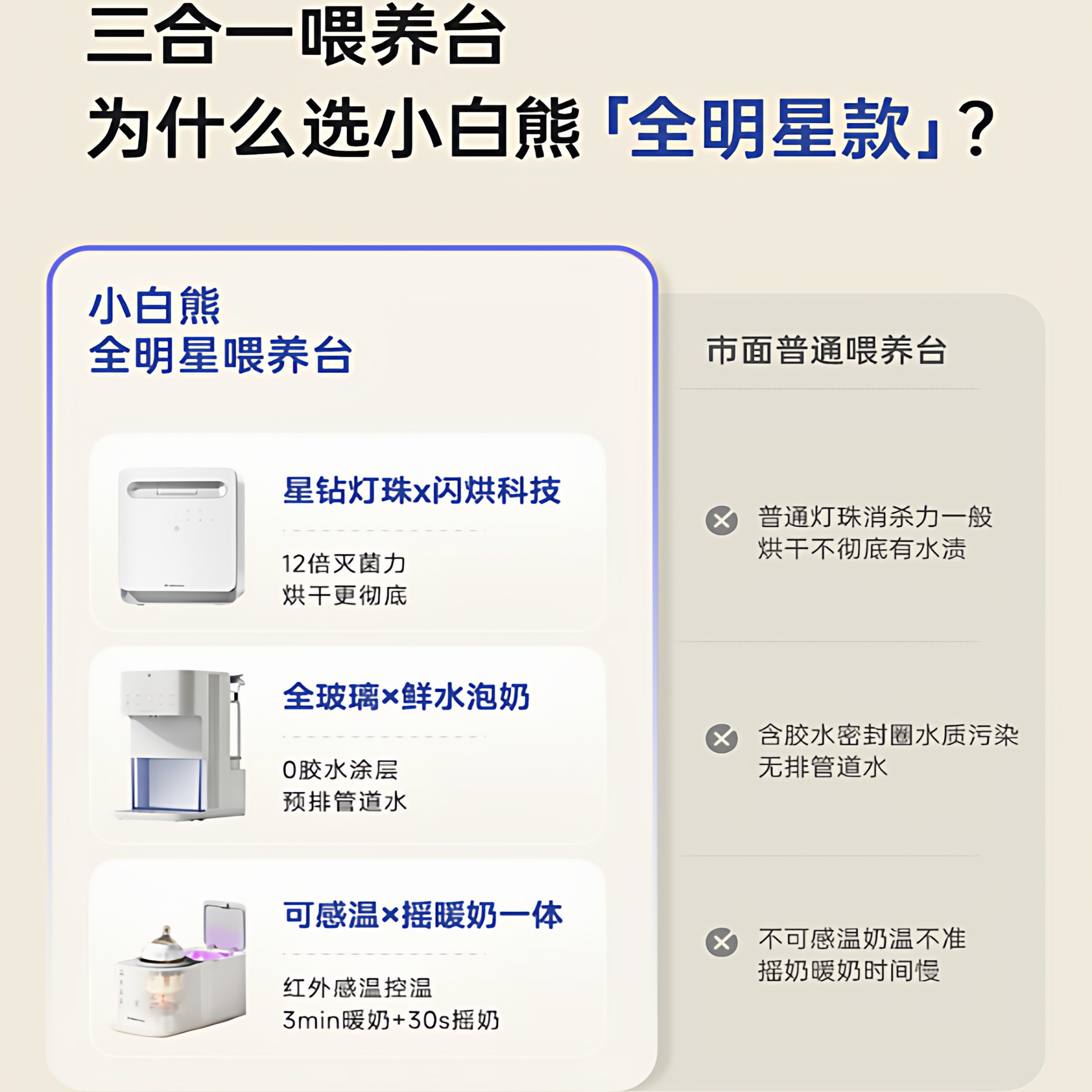 三合一喂养台
为什么选小白熊「全明星款」?

小白熊
全明星喂养台

星钻灯珠x闪烘科技

12倍灭菌力
烘干更彻底

全玻璃×鲜水泡奶

0胶水涂层
预排管道水

可感温×摇暖奶一体

红外感温控温
3min暖奶+30s摇奶

市面普通喂养台

普通灯珠消杀力一般
烘干不彻底有水渍

含胶水密封圈水质污染
无排管道水

不可感温奶温不准
摇奶暖奶时间慢