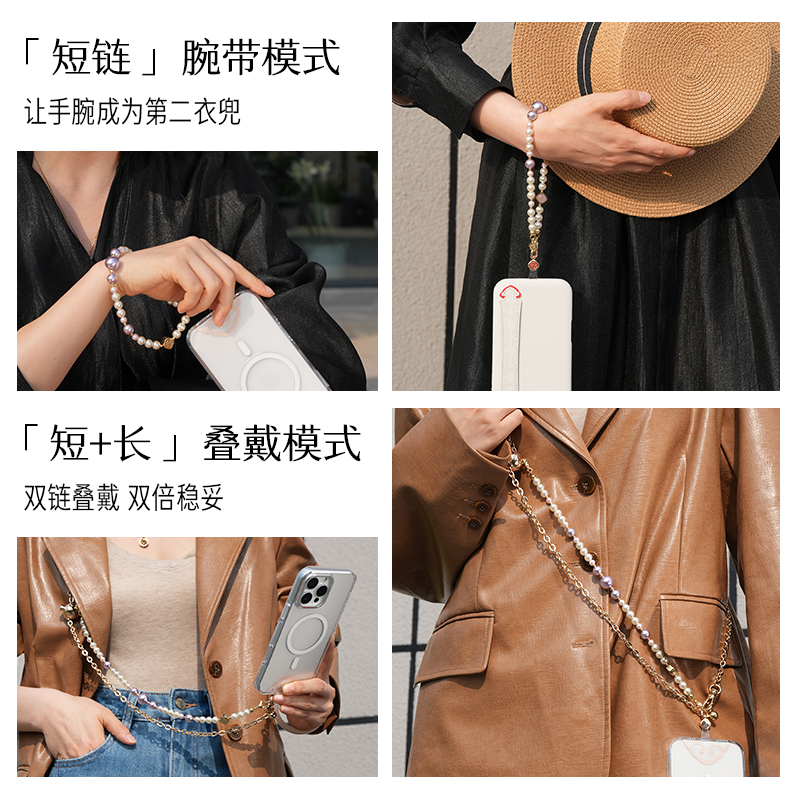 「 短链 」腕带模式
让手腕成为第二衣兜

「 短+长 」叠戴模式
双链叠戴 双倍稳妥