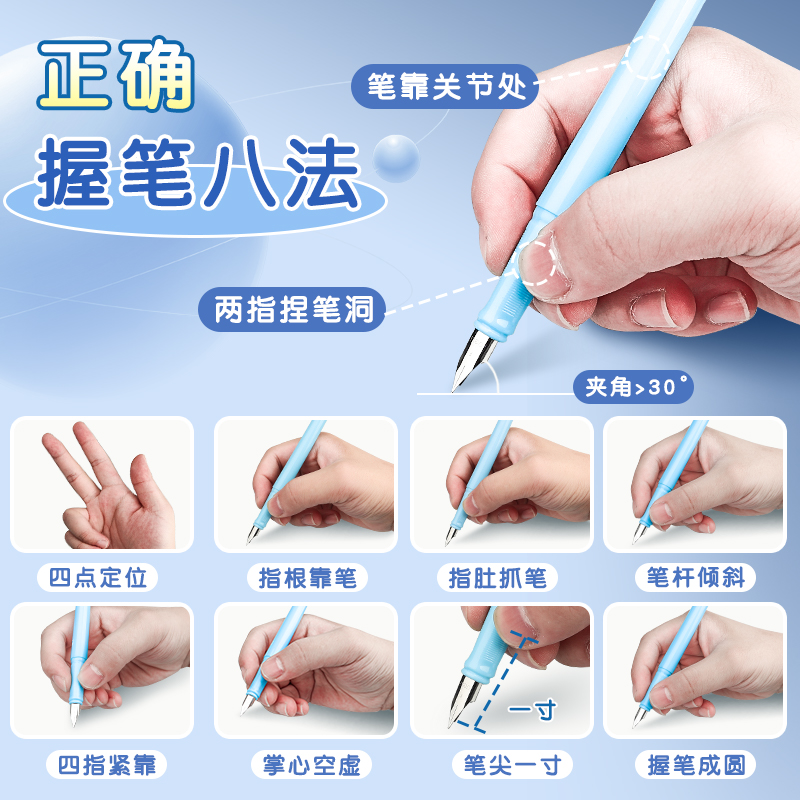 正确
握笔八法

笔靠关节处

两指捏笔洞

夹角>30°

四点定位

指根靠笔

指肚抓笔

笔杆倾斜

四指紧靠

掌心空虚

一寸

笔尖一寸

握笔成圆