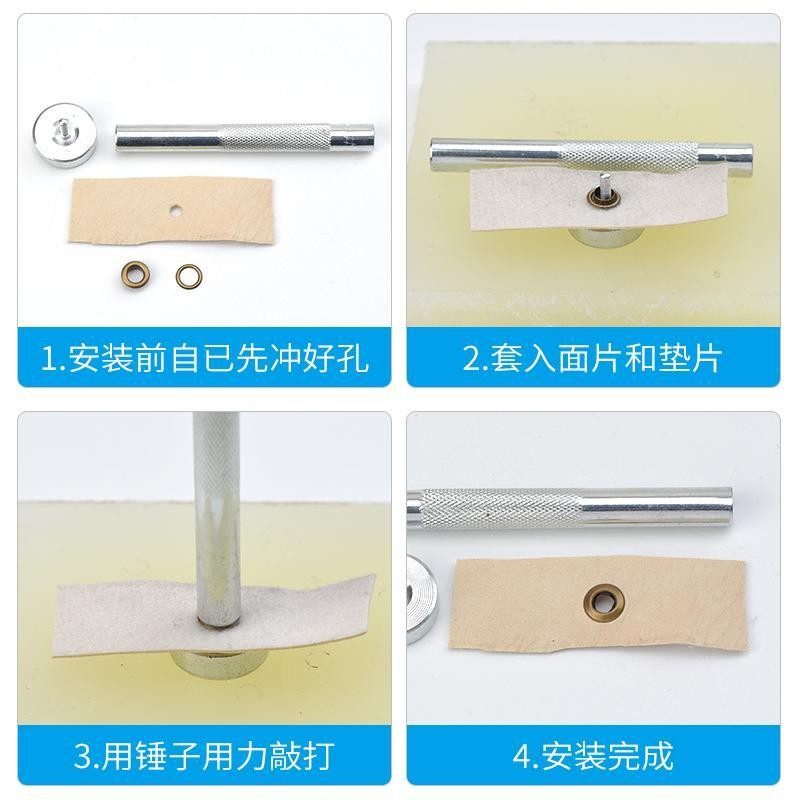 1.安装前自已先冲好孔

2.套入面片和垫片

3.用锤子用力敲打

4.安装完成