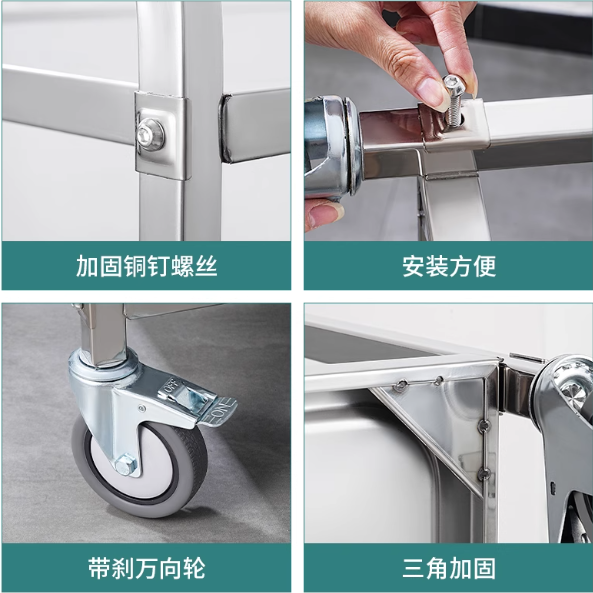 加固铜钉螺丝

安装方便

OFF
ON

带刹万向轮

三角加固