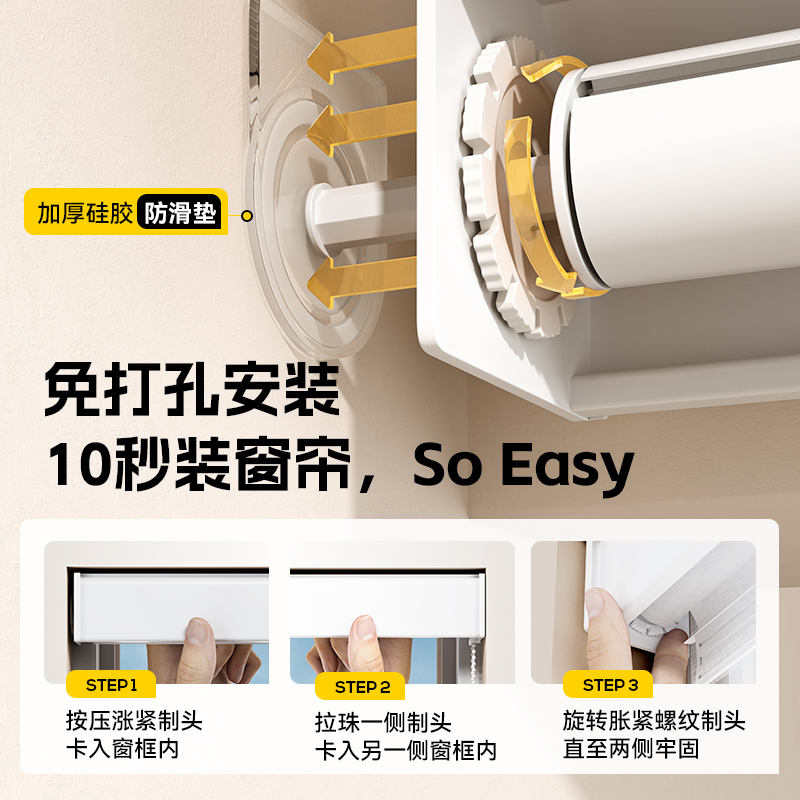 加厚硅胶 防滑垫

免打孔安装
10秒装窗帘，So Easy

STEP 1
按压涨紧制头
卡入窗框内

STEP 2
拉珠一侧制头
卡入另一侧窗框内

STEP 3
旋转胀紧螺纹制头
直至两侧牢固