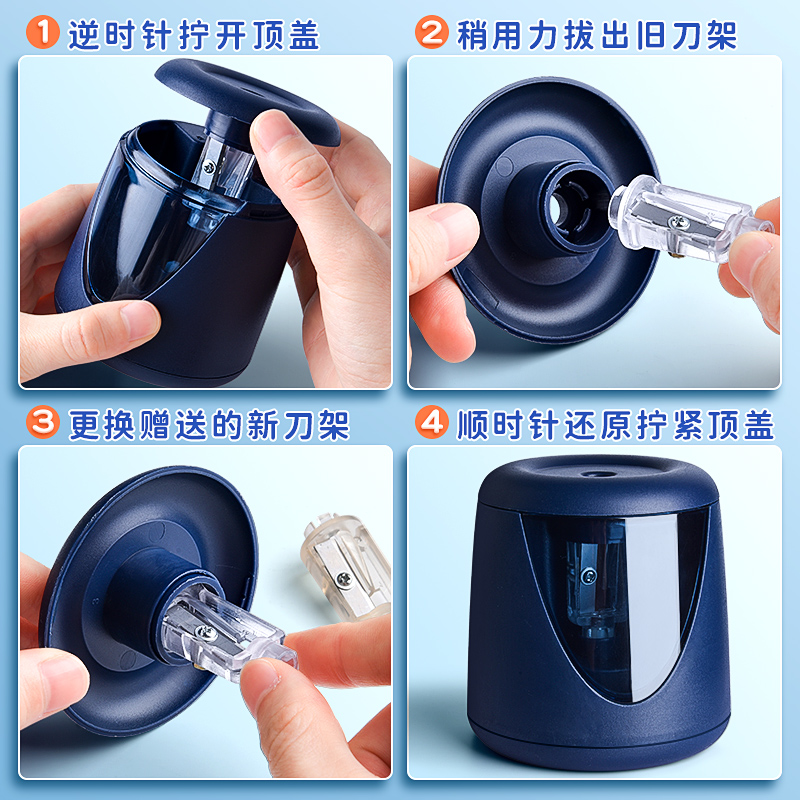 1 逆时针拧开顶盖

2 稍用力拔出旧刀架

3 更换赠送的新刀架

4 顺时针还原拧紧顶盖