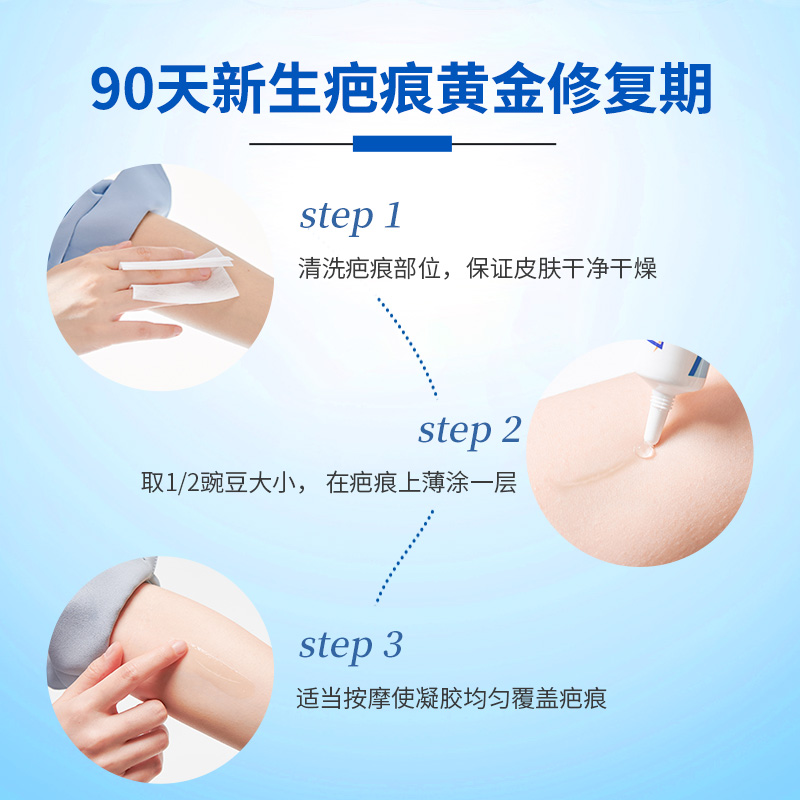 90天新生疤痕黄金修复期

step 1

清洗疤痕部位，保证皮肤干净干燥

step 2

取1/2豌豆大小， 在疤痕上薄涂一层

step 3

适当按摩使凝胶均匀覆盖疤痕