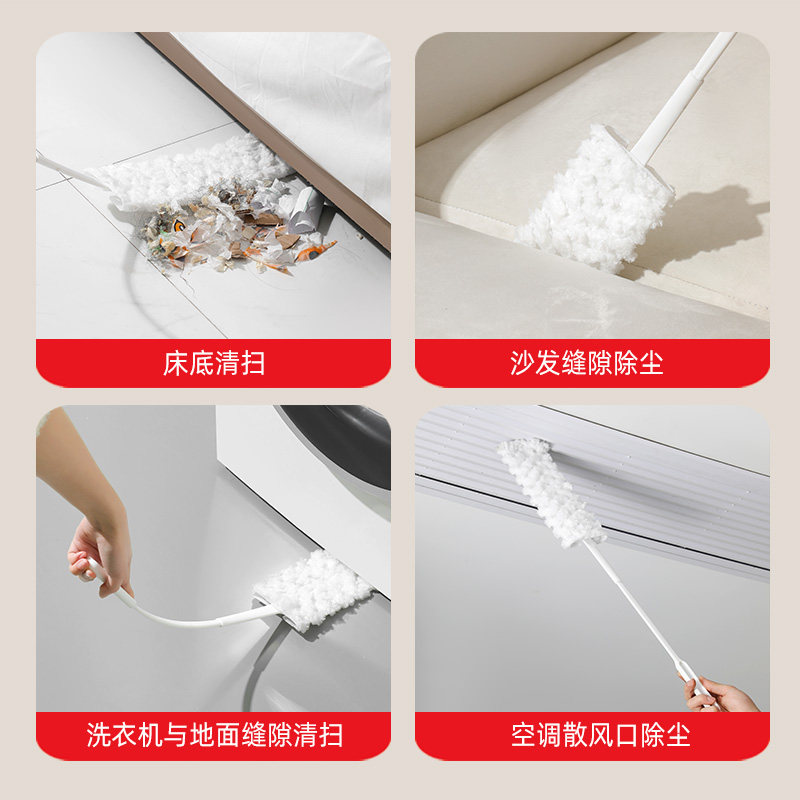 床底清扫

沙发缝隙除尘

洗衣机与地面缝隙清扫

空调散风口除尘