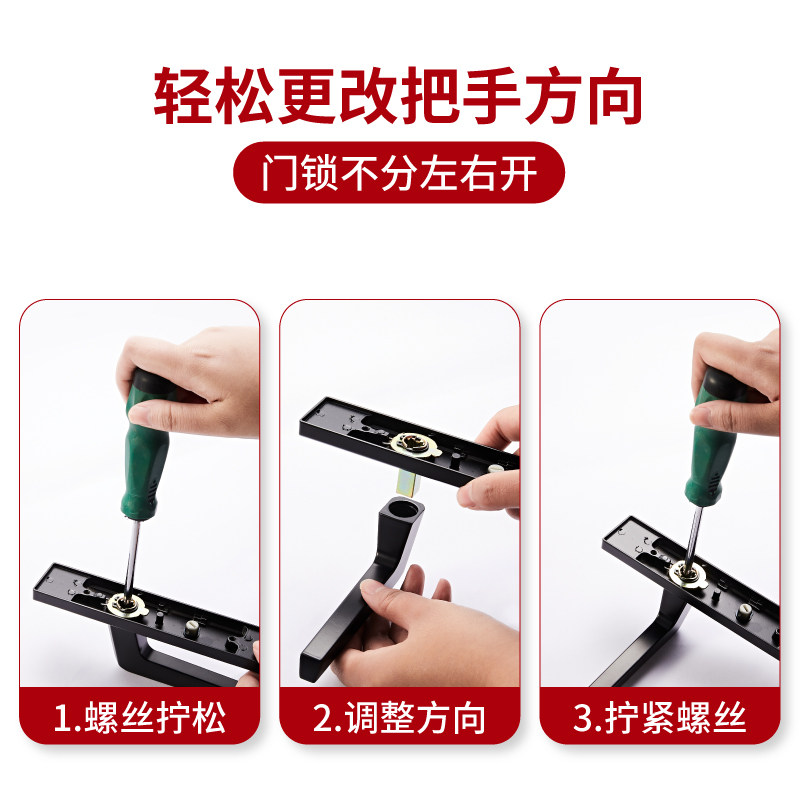 轻松更改把手方向

门锁不分左右开

1.螺丝拧松

2.调整方向

3.拧紧螺丝