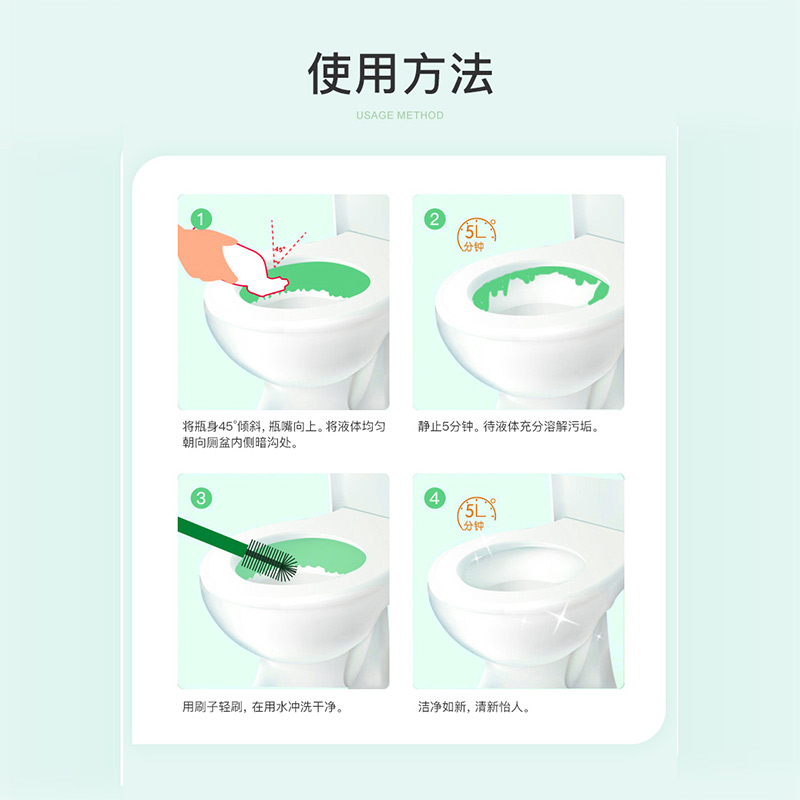 使用方法

USAGE METHOD

1

45°

将瓶身45°倾斜，瓶嘴向上。将液体均匀朝向厕盆内侧暗沟处。

2

5L
分钟

静止5分钟。待液体充分溶解污垢。

3

用刷子轻刷，在用水冲洗干净。

4

5L
分钟

洁净如新，清新怡人。