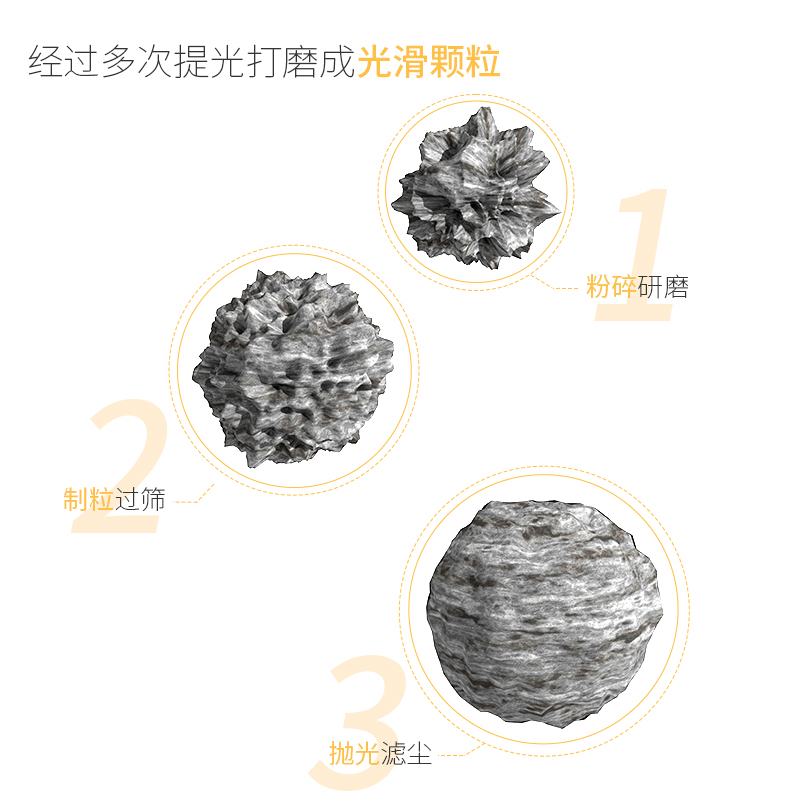 经过多次提光打磨成光滑颗粒

1
粉碎研磨

2
制粒过筛

3
抛光滤尘