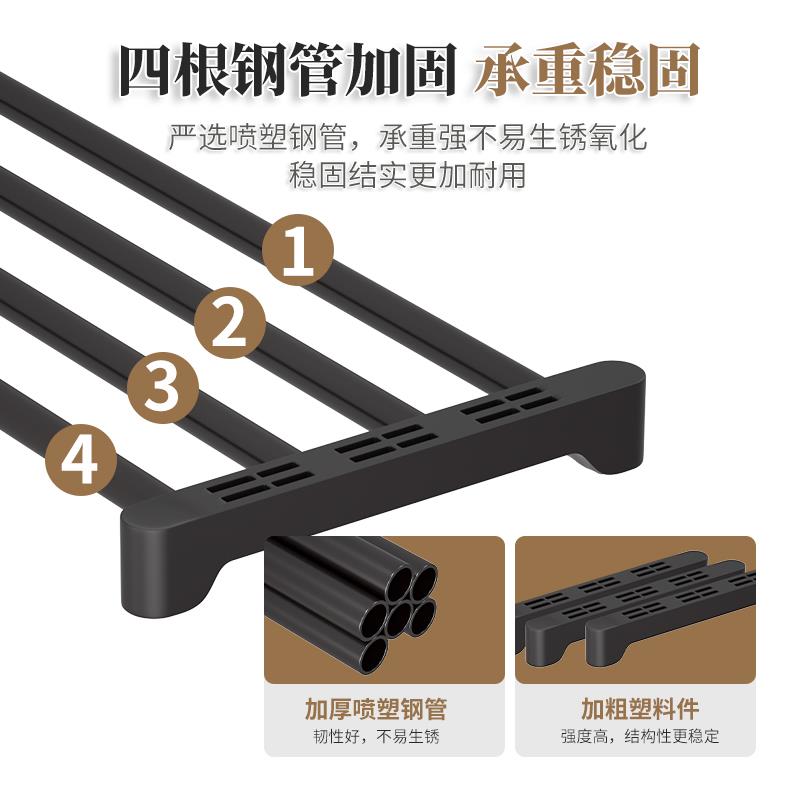 四根钢管加固 承重稳固

严选喷塑钢管，承重强不易生锈氧化
稳固结实更加耐用

1
2
3
4

加厚喷塑钢管
韧性好，不易生锈

加粗塑料件
强度高，结构性更稳定