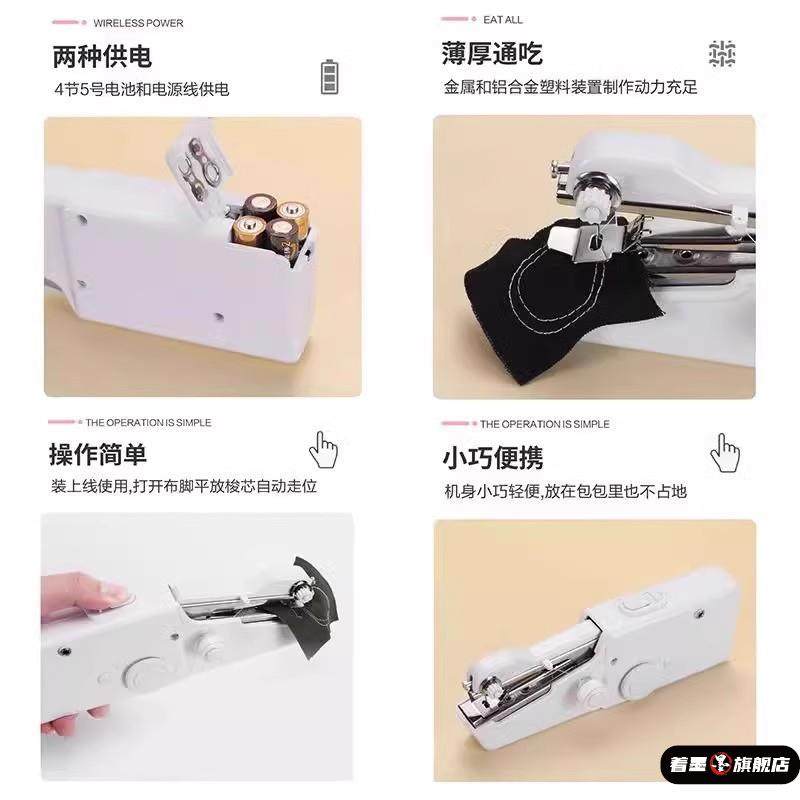 WIRELESS POWER

两种供电

4节5号电池和电源线供电

EAT ALL

薄厚通吃

金属和铝合金塑料装置制作动力充足

THE OPERATION IS SIMPLE

操作简单

装上线使用,打开布脚平放梭芯自动走位

THE OPERATION IS SIMPLE

小巧便携

机身小巧轻便,放在包包里也不占地

着墨 旗舰店