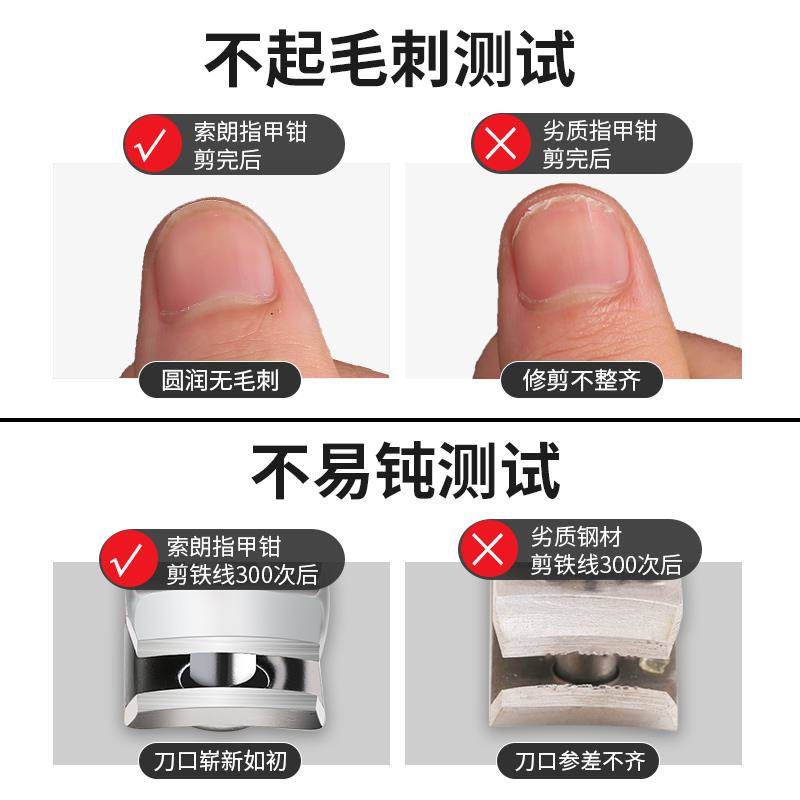 不起毛刺测试

索朗指甲钳
剪完后

劣质指甲钳
剪完后

圆润无毛刺

修剪不整齐

不易钝测试

索朗指甲钳
剪铁线300次后

劣质钢材
剪铁线300次后

刀口崭新如初

刀口参差不齐