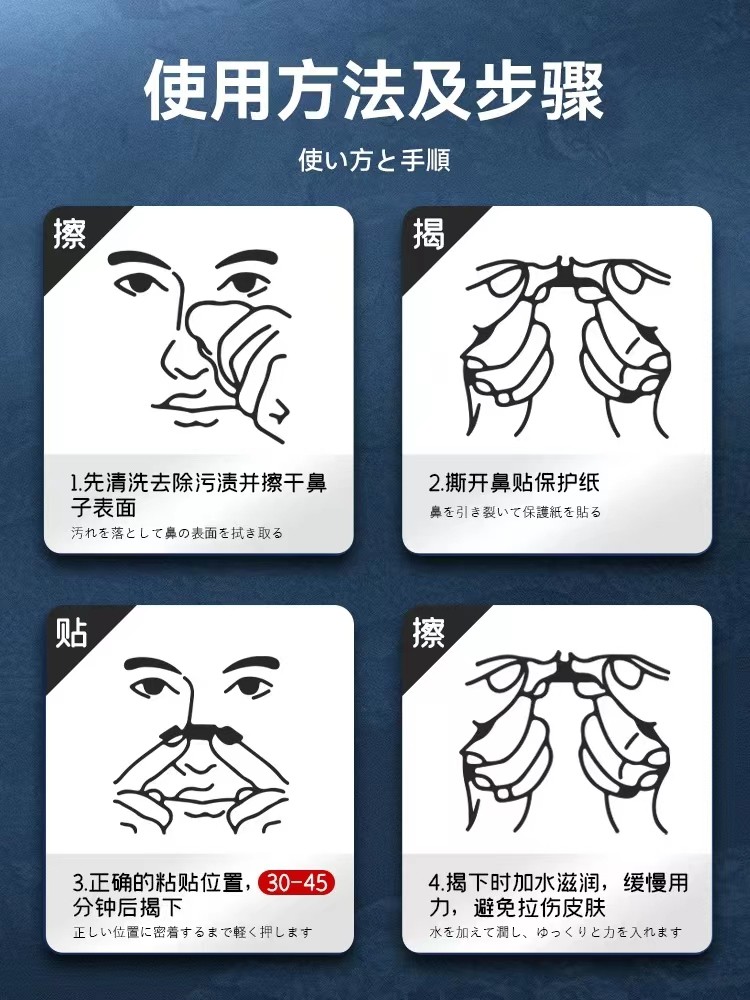 使用方法及步骤

使い方と手順

擦

1.先清洗去除污渍并擦干鼻子表面

汚れを落として鼻の表面を拭き取る

揭

2.撕开鼻贴保护纸

鼻を引き裂いて保護紙を貼る

贴

3.正确的粘贴位置，30-45分钟后揭下

正しい位置に密着するまで軽く押します

擦

4.揭下时加水滋润，缓慢用力，避免拉伤皮肤

水を加えて潤し、ゆっくりと力を入れます