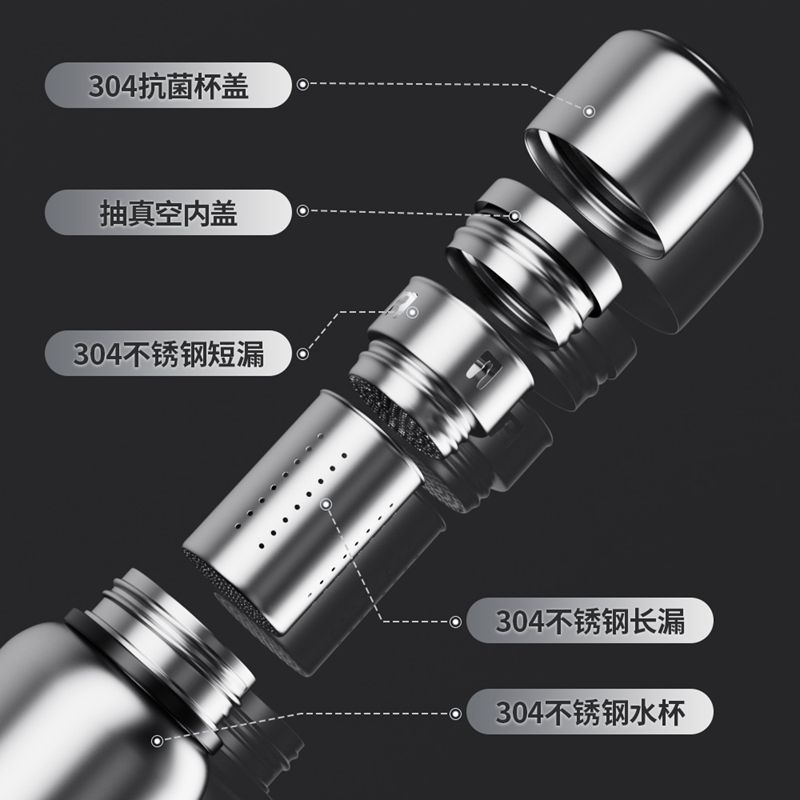 304抗菌杯盖

抽真空内盖

304不锈钢短漏

304不锈钢长漏

304不锈钢水杯