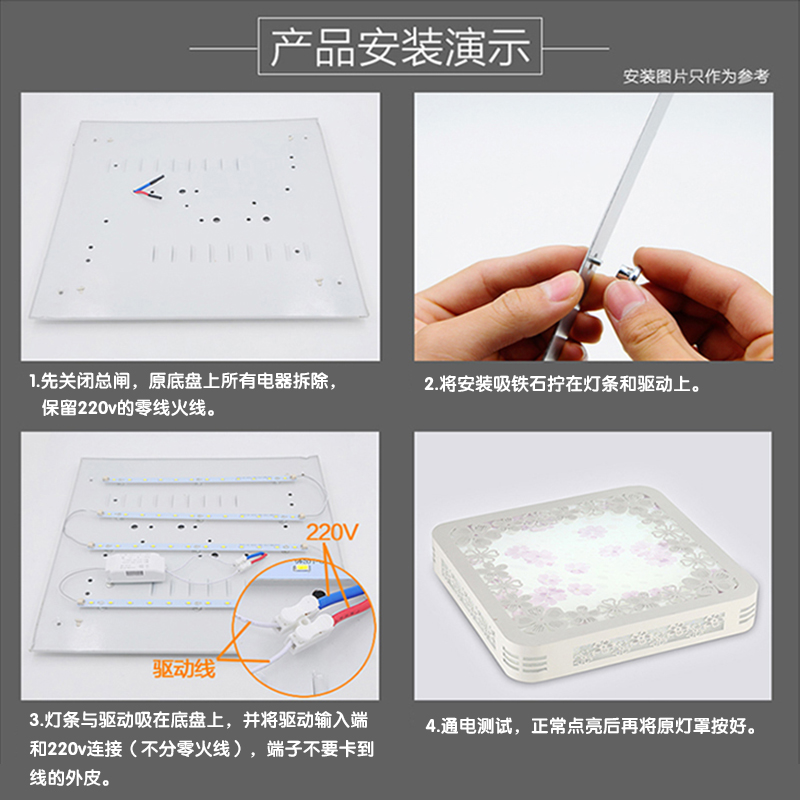 产品安装演示

安装图片只作为参考

1.先关闭总闸，原底盘上所有电器拆除，保留220v的零线火线。

2.将安装吸铁石拧在灯条和驱动上。

220V

驱动线

3.灯条与驱动吸在底盘上，并将驱动输入端和220v连接（不分零火线），端子不要卡到线的外皮。

4.通电测试，正常点亮后再将原灯罩按好。