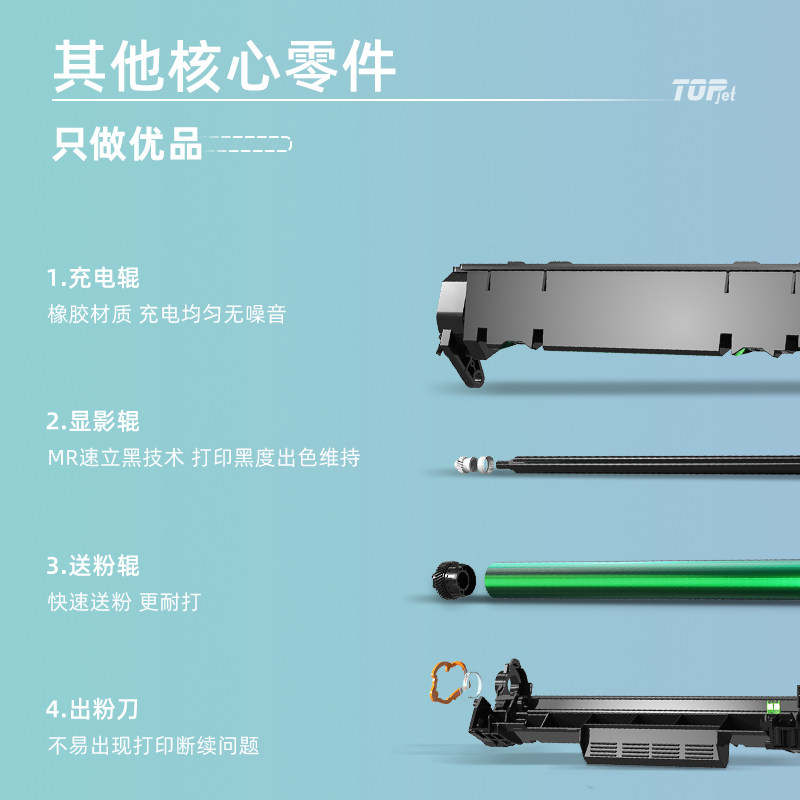 其他核心零件

TOPjet

只做优品

1.充电辊
橡胶材质 充电均匀无噪音

2.显影辊
MR速立黑技术 打印黑度出色维持

3.送粉辊
快速送粉 更耐打

4.出粉刀
不易出现打印断续问题