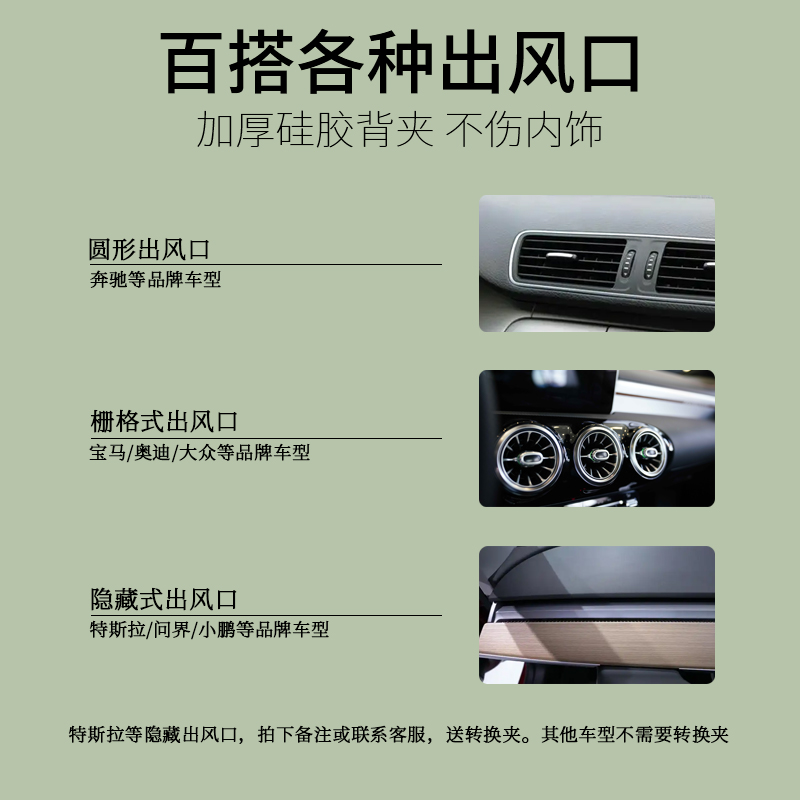 百搭各种出风口
加厚硅胶背夹 不伤内饰

圆形出风口
奔驰等品牌车型

栅格式出风口
宝马/奥迪/大众等品牌车型

隐藏式出风口
特斯拉/问界/小鹏等品牌车型

特斯拉等隐藏出风口，拍下备注或联系客服，送转换夹。其他车型不需要转换夹