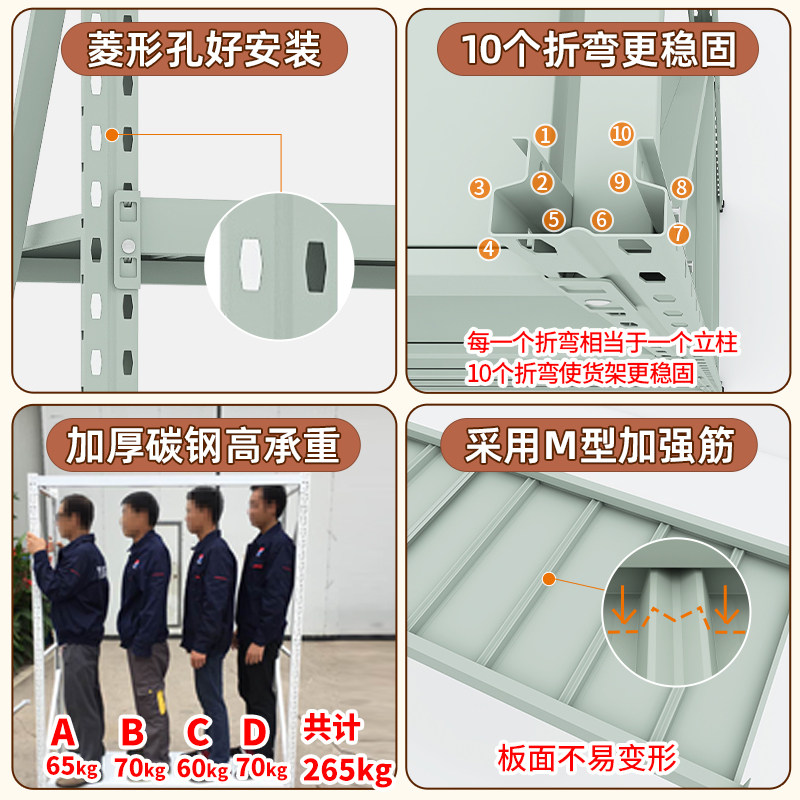 菱形孔好安装

10个折弯更稳固

1
10
3
2
9
8
5
6
7
4

每一个折弯相当于一个立柱
10个折弯使货架更稳固

加厚碳钢高承重

A
65kg
B
70kg
C
60kg
D
70kg
共计
265kg

采用M型加强筋

板面不易变形