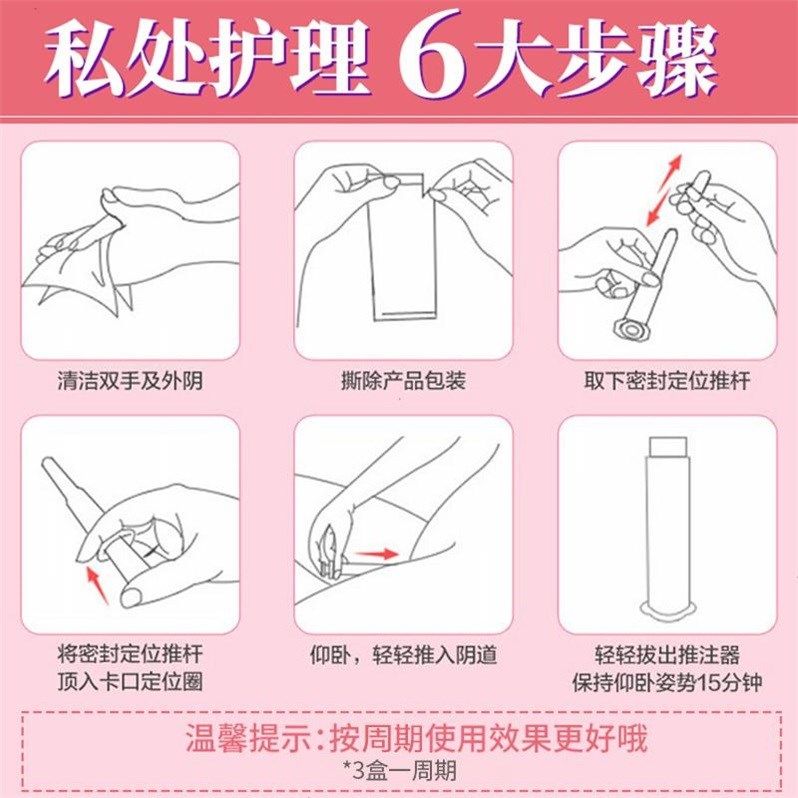 私处护理 6大步骤

清洁双手及外阴

撕除产品包装

取下密封定位推杆

将密封定位推杆
顶入卡口定位圈

仰卧，轻轻推入阴道

轻轻拔出推注器
保持仰卧姿势15分钟

温馨提示：按周期使用效果更好哦
*3盒一周期