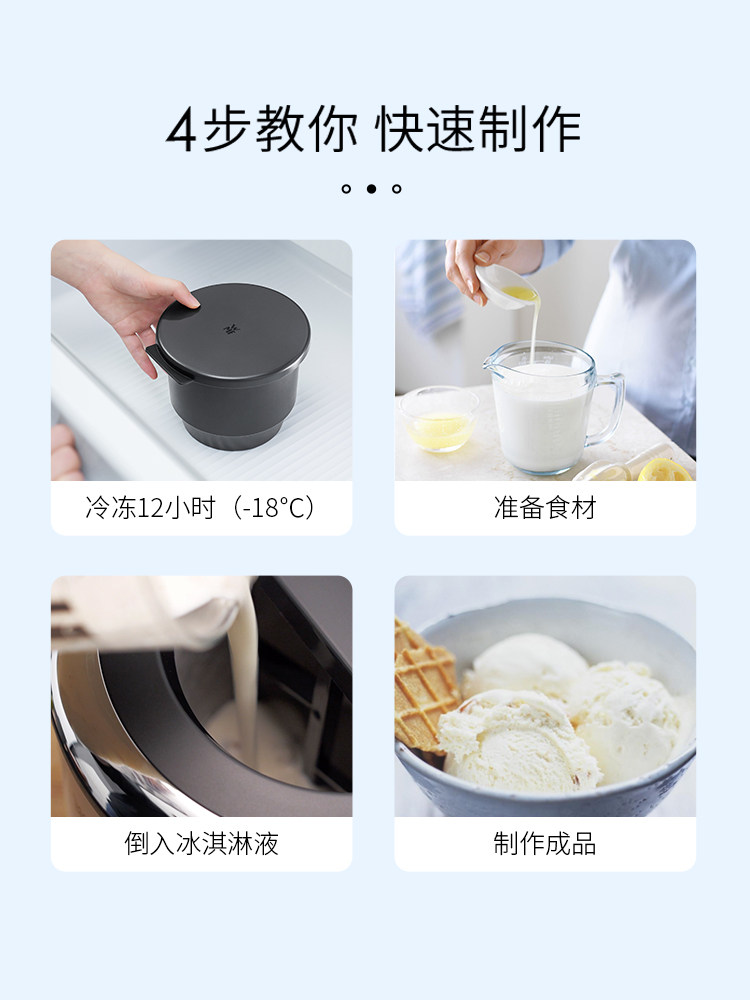 4步教你 快速制作

冷冻12小时（-18°C）

准备食材

倒入冰淇淋液

制作成品