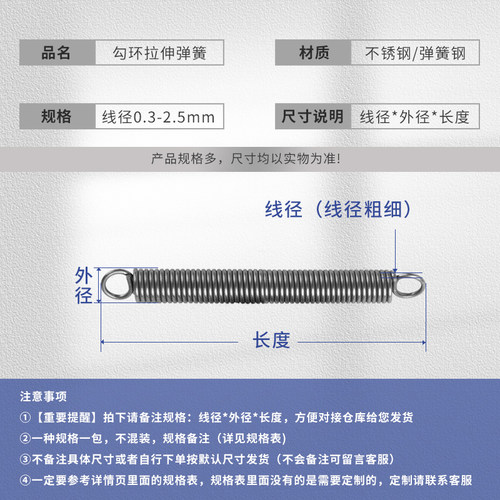 品名 勾环拉伸弹簧

材质 不锈钢/弹簧钢

规格 线径0.3-2.5mm

尺寸说明 线径*外径*长度

产品规格多，尺寸均以实物为准！

线径（线径粗细）

外径

长度

注意事项

①【重要提醒】拍下请备注规格：线径*外径*长度，方便对接仓库给您发货

②一种规格一包，不混装，规格备注（详见规格表）

③不备注具体尺寸或者自行下单按默认尺寸发货（不会备注可留言客服）

④一定要参考详情页里面的规格表，规格表里面没有的是需要定制的，定制请联系客服