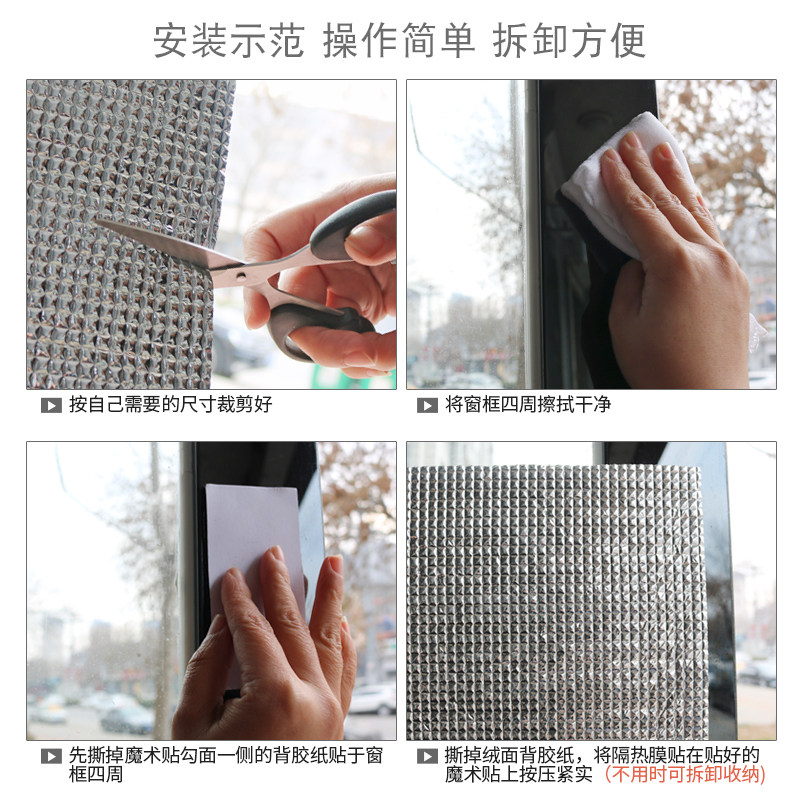 安装示范 操作简单 拆卸方便

按自己需要的尺寸裁剪好

将窗框四周擦拭干净

先撕掉魔术贴勾面一侧的背胶纸贴于窗框四周

撕掉绒面背胶纸，将隔热膜贴在贴好的魔术贴上按压紧实（不用时可拆卸收纳）