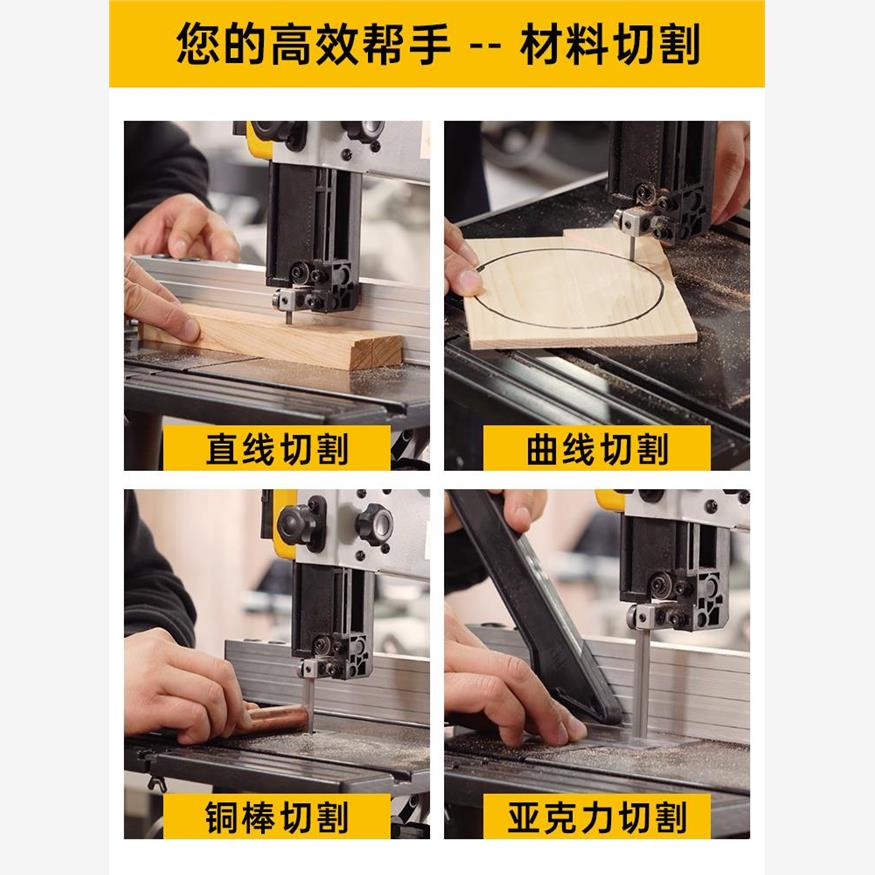 您的高效帮手 -- 材料切割

直线切割

曲线切割

铜棒切割

亚克力切割