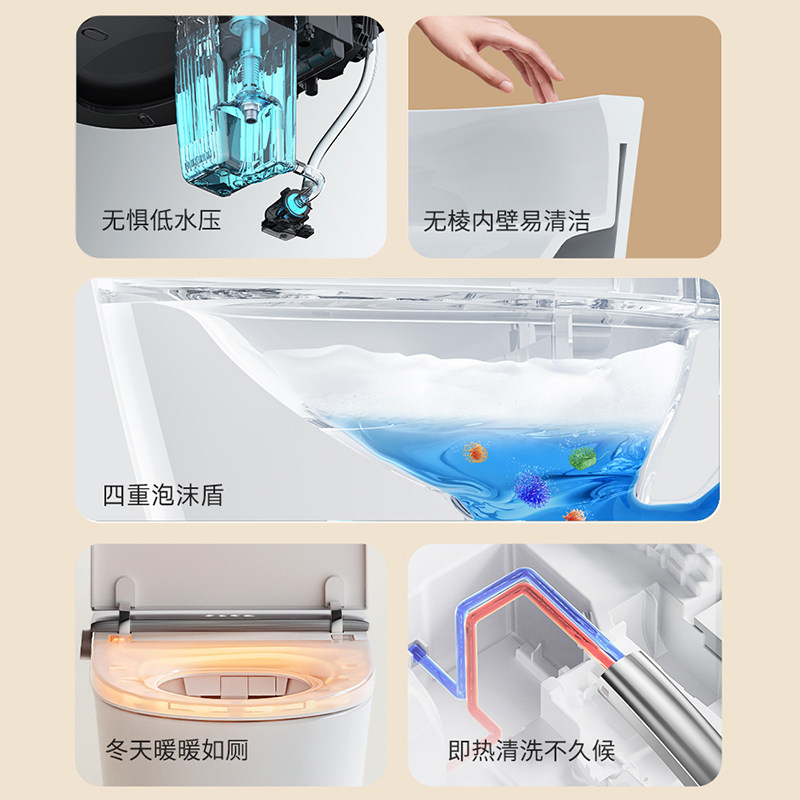 无惧低水压

无棱内壁易清洁

四重泡沫盾

冬天暖暖如厕

即热清洗不久候