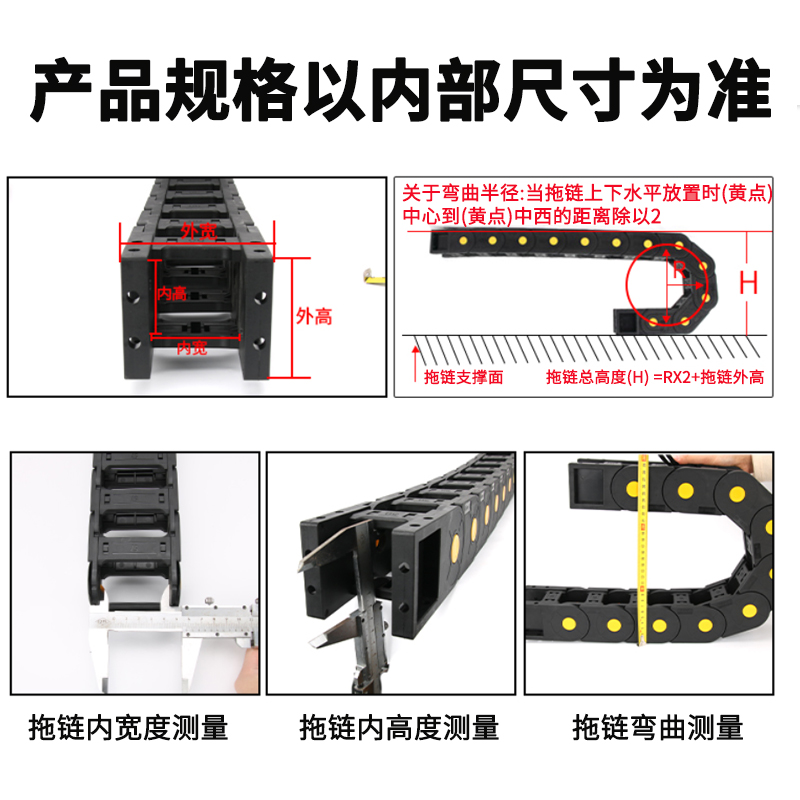 产品规格以内部尺寸为准

外宽
内高
外高
内宽

关于弯曲半径:当拖链上下水平放置时(黄点)中心到(黄点)中西的距离除以2

R
H

拖链支撑面
拖链总高度(H) =RX2+拖链外高

拖链内宽度测量

拖链内高度测量

拖链弯曲测量